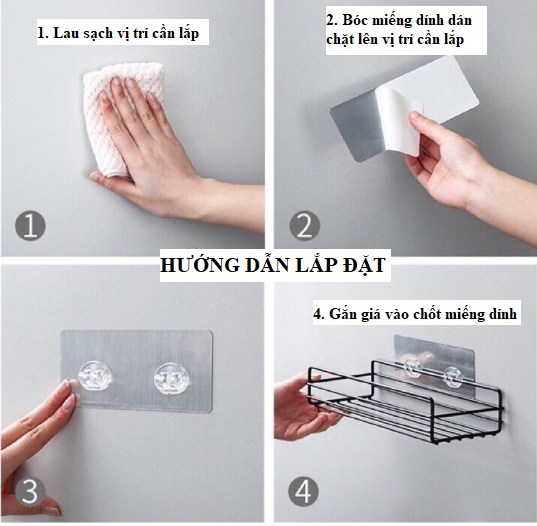 1. Lau sạch vị trí cần lắp

1

2. Bóc miếng dính dán chặt lên vị trí cần lắp

2

HƯỚNG DẪN LẮP ĐẶT

3

4. Gắn giá vào chốt miếng dính

4