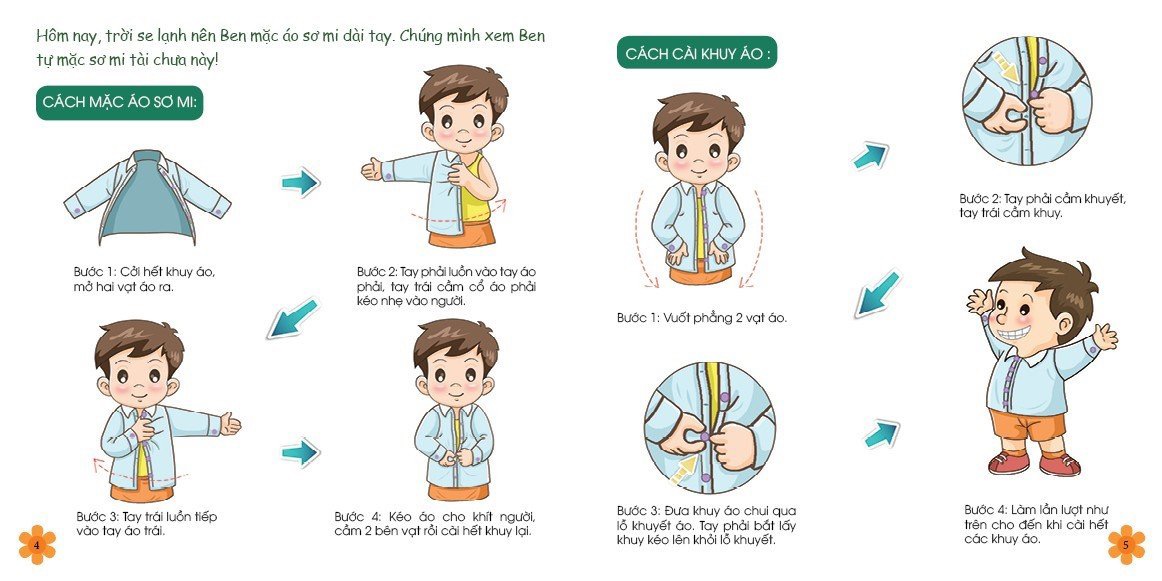 Hôm nay, trời se lạnh nên Ben mặc áo sơ mi dài tay. Chúng mình xem Ben tự mặc sơ mi tài chưa này!

CÁCH MẶC ÁO SƠ MI:

Bước 1: Cởi hết khuy áo, mở hai vạt áo ra.

Bước 2: Tay phải luồn vào tay áo phải, tay trái cầm cổ áo phải kéo nhẹ vào người.

Bước 3: Tay trái luồn tiếp vào tay áo trái.

Bước 4: Kéo áo cho khít người, cầm 2 bên vạt rồi cài hết khuy lại.

4

CÁCH CÀI KHUY ÁO :

Bước 1: Vuốt phẳng 2 vạt áo.

Bước 2: Tay phải cầm khuyết, tay trái cầm khuy.

Bước 3: Đưa khuy áo chui qua lỗ khuyết áo. Tay phải bắt lấy khuy kéo lên khỏi lỗ khuyết.

Bước 4: Làm lần lượt như trên cho đến khi cài hết các khuy áo.

5