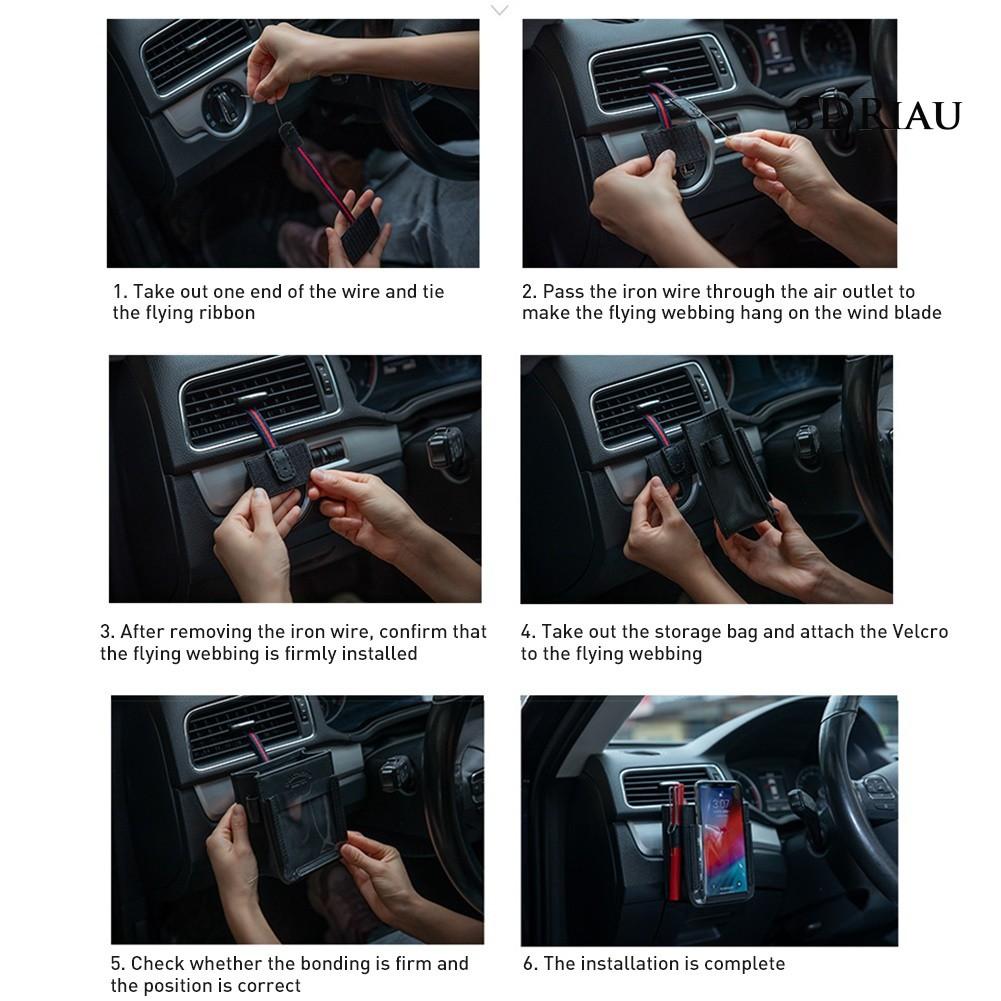 SDRIAU

1. Take out one end of the wire and tie the flying ribbon

2. Pass the iron wire through the air outlet to make the flying webbing hang on the wind blade

3. After removing the iron wire, confirm that the flying webbing is firmly installed

4. Take out the storage bag and attach the Velcro to the flying webbing

5. Check whether the bonding is firm and the position is correct

6. The installation is complete