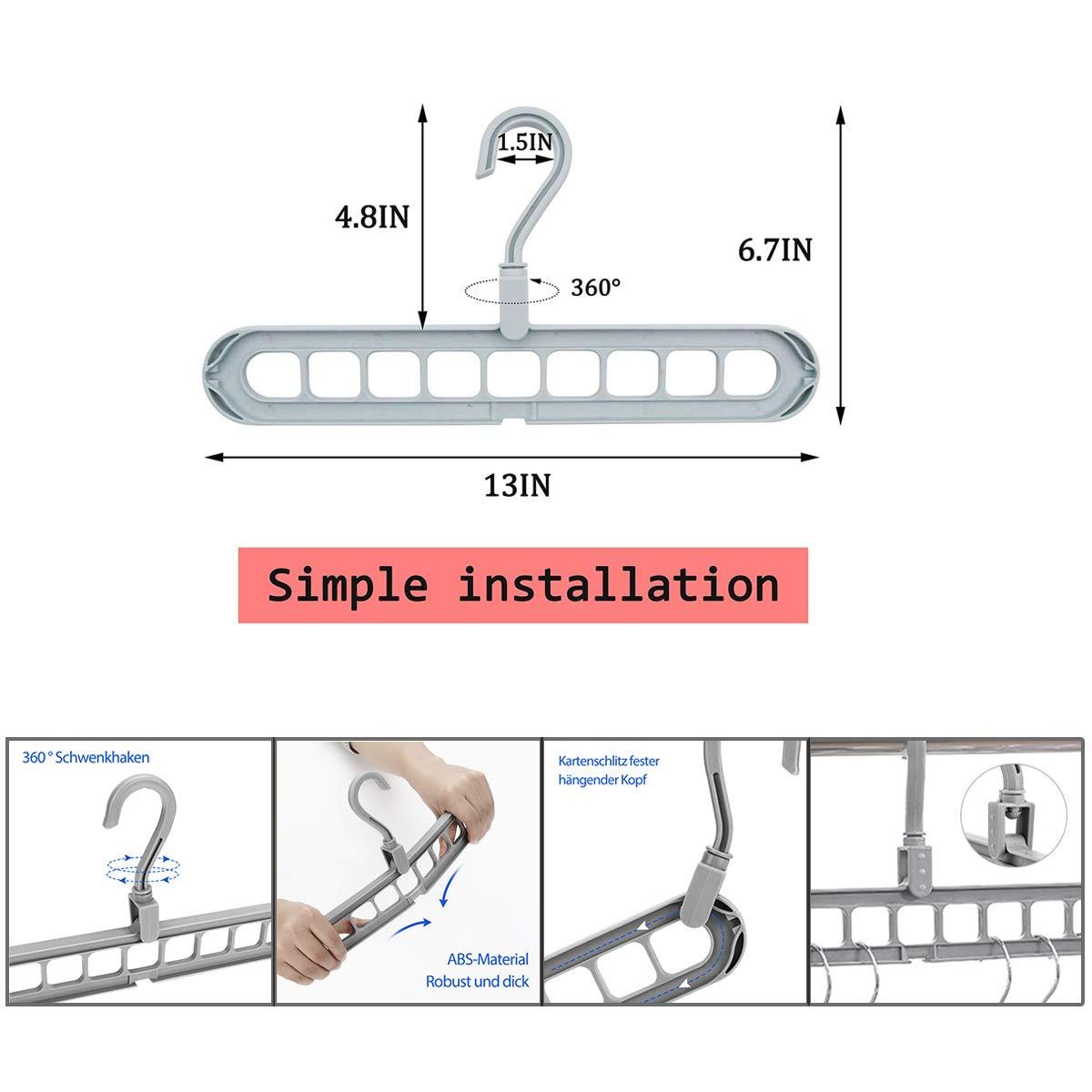 1.5IN

4.8IN

6.7IN

360°

13IN

Simple installation

360 ° Schwenkhaken

ABS-Material
Robust und dick

Kartenschlitz fester hängender Kopf