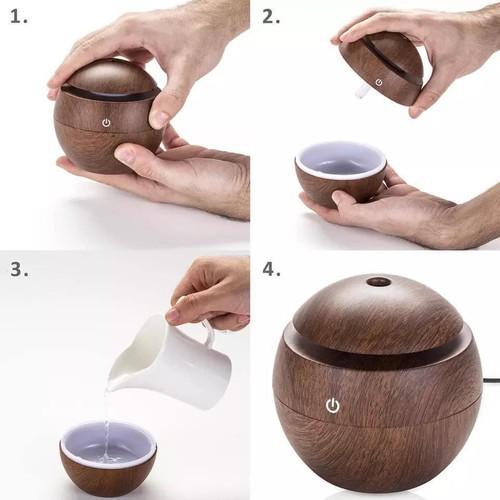 1.

2.

3.

4.