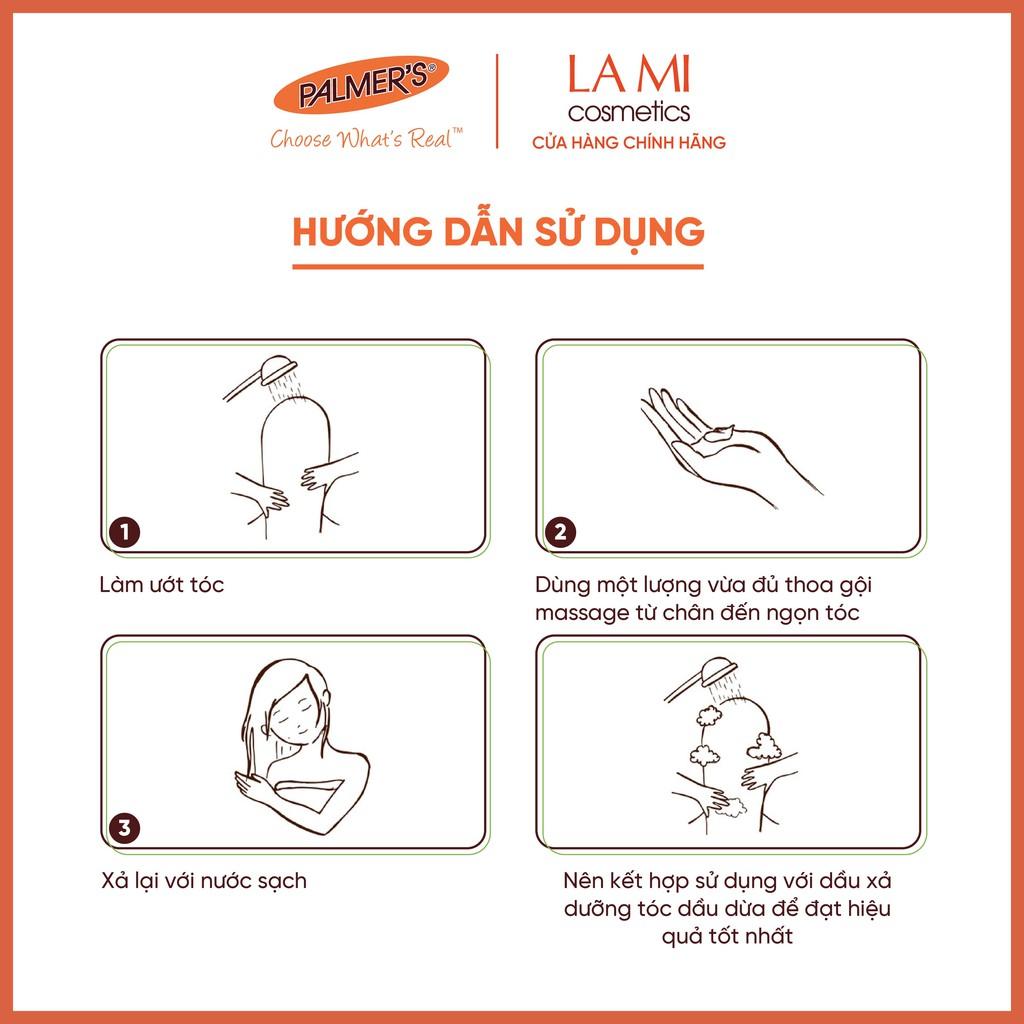 PALMER'S®
Choose What's Real™

LA MI
cosmetics
CỬA HÀNG CHÍNH HÃNG

HƯỚNG DẪN SỬ DỤNG

1

Làm ướt tóc

2

Dùng một lượng vừa đủ thoa gội massage từ chân đến ngọn tóc

3

Xả lại với nước sạch

Nên kết hợp sử dụng với dầu xả dưỡng tóc dầu dừa để đạt hiệu quả tốt nhất