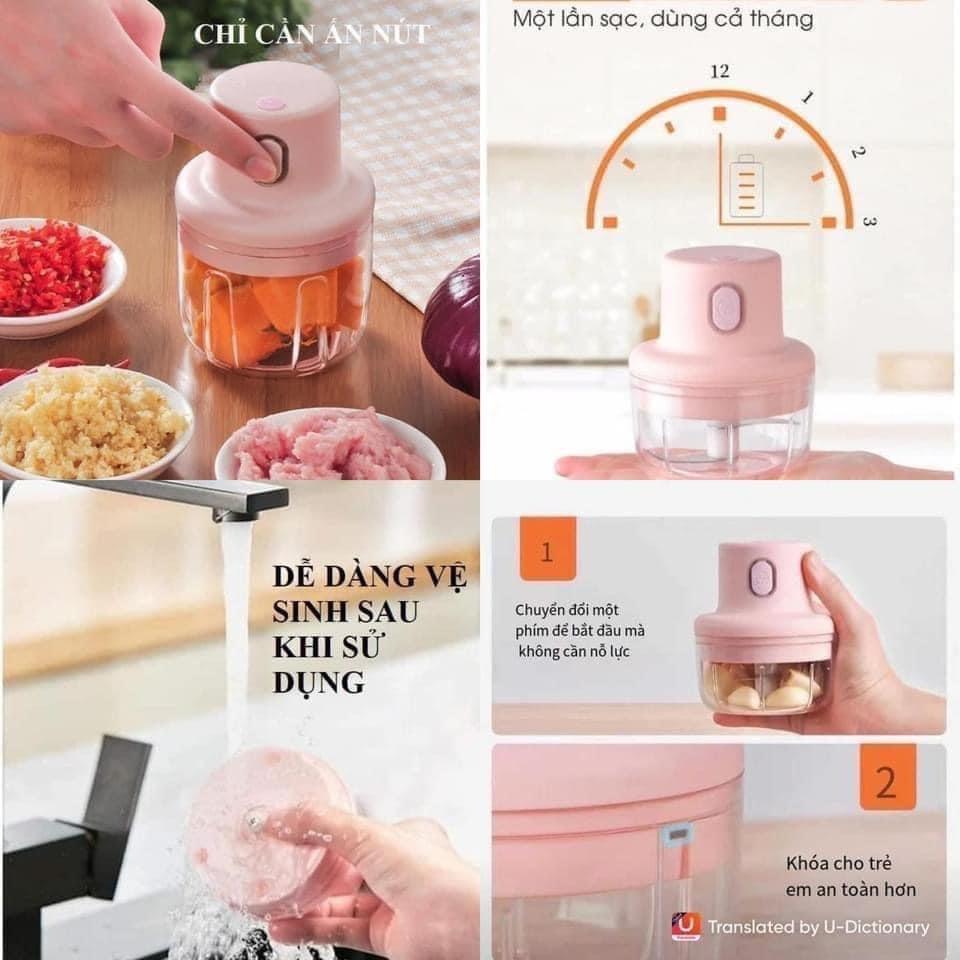 CHỈ CẦN ẤN NÚT

Một lần sạc, dùng cả tháng

12
1
2
3

DỄ DÀNG VỆ SINH SAU KHI SỬ DỤNG

1

Chuyển đổi một phím để bắt đầu mà không cần nỗ lực

2

Khóa cho trẻ em an toàn hơn

Translated by U-Dictionary