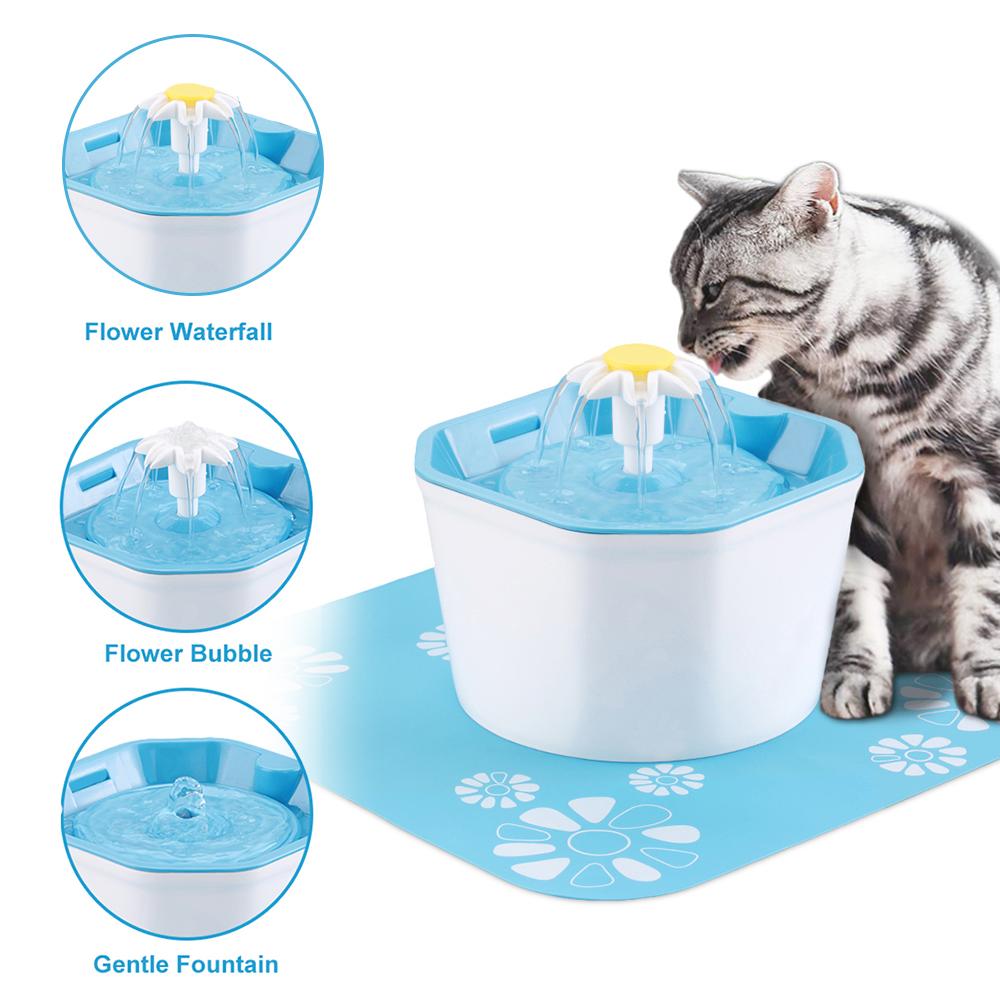 Flower Waterfall

Flower Bubble

Gentle Fountain