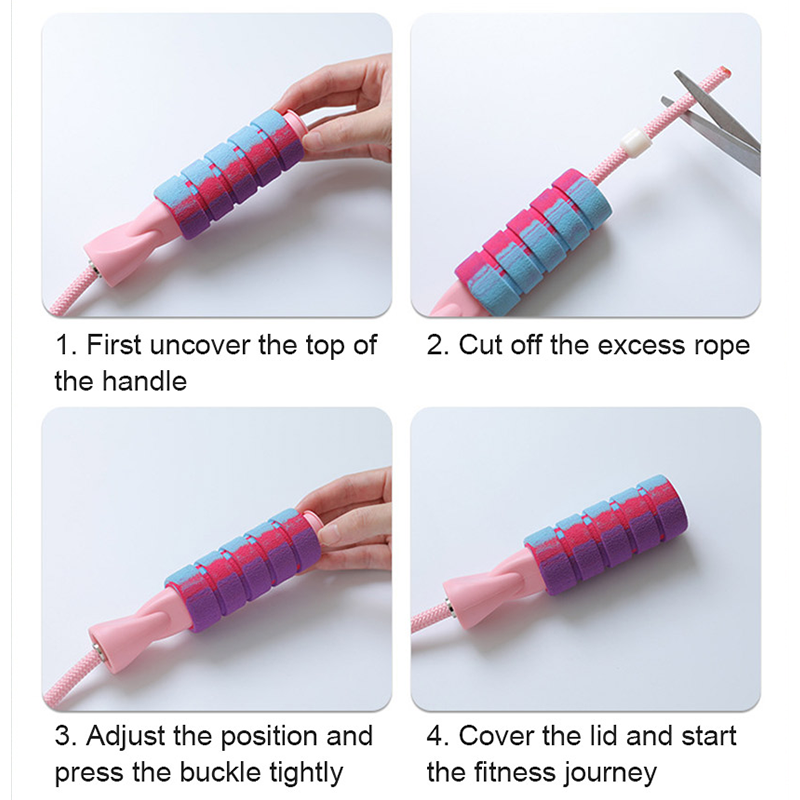 1. First uncover the top of the handle

2. Cut off the excess rope

3. Adjust the position and press the buckle tightly

4. Cover the lid and start the fitness journey