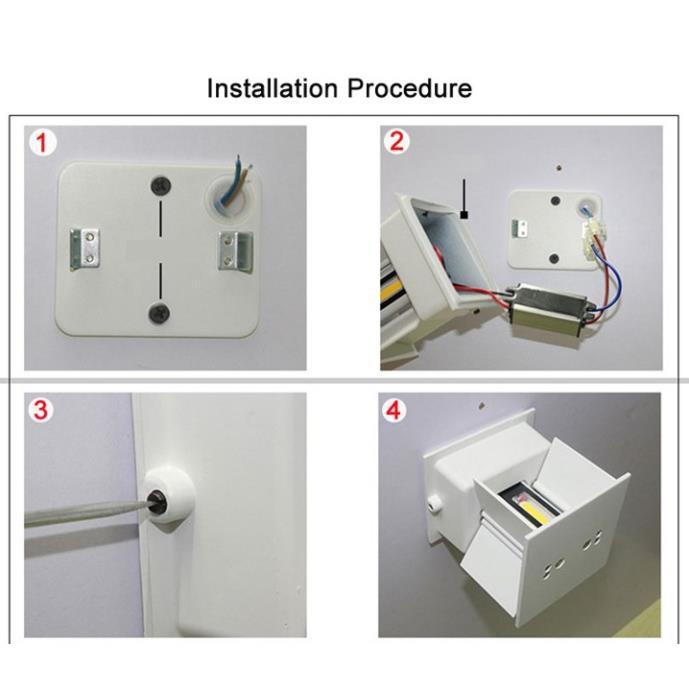 Installation Procedure

1

2

3

4