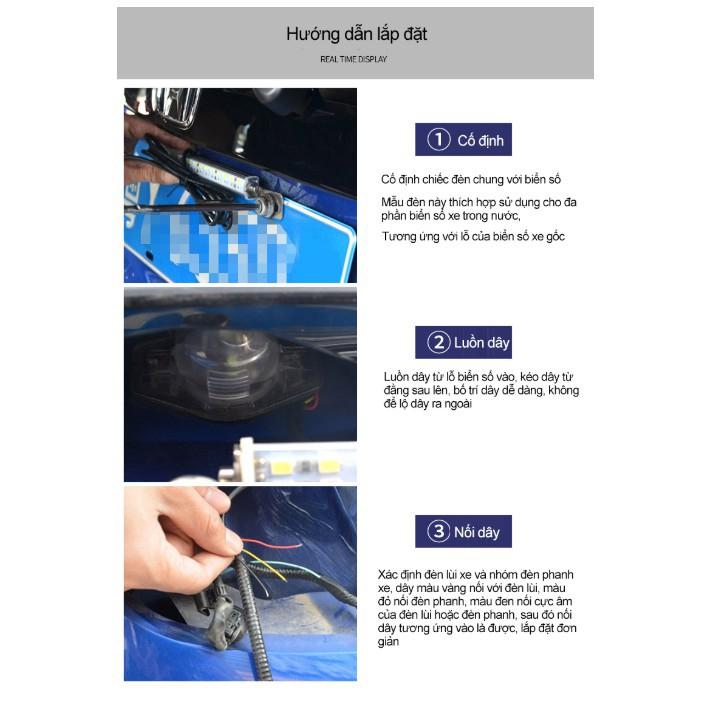 Hướng dẫn lắp đặt

REAL TIME DISPLAY

① Cố định

Cố định chiếc đèn chung với biển số

Mẫu đèn này thích hợp sử dụng cho đa phần biển số xe trong nước,

Tương ứng với lỗ của biển số xe gốc

② Luồn dây

Luồn dây từ lỗ biển số vào, kéo dây từ đằng sau lên, bố trí dây dễ dàng, không để lộ dây ra ngoài

③ Nối dây

Xác định đèn lùi xe và nhóm đèn phanh xe, dây màu vàng nối với đèn lùi, màu đỏ nối đèn phanh, màu đen nối cực âm của đèn lùi hoặc đèn phanh, sau đó nối dây tương ứng vào là được, lắp đặt đơn giản