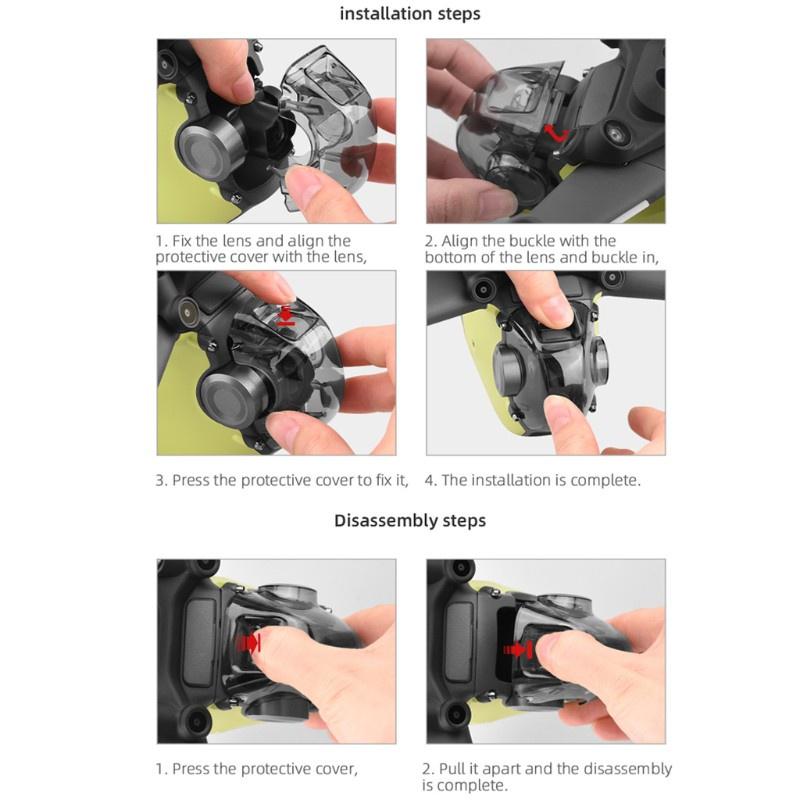 installation steps

1. Fix the lens and align the protective cover with the lens,

2. Align the buckle with the bottom of the lens and buckle in,

3. Press the protective cover to fix it,

4. The installation is complete.

Disassembly steps

1. Press the protective cover,

2. Pull it apart and the disassembly is complete.