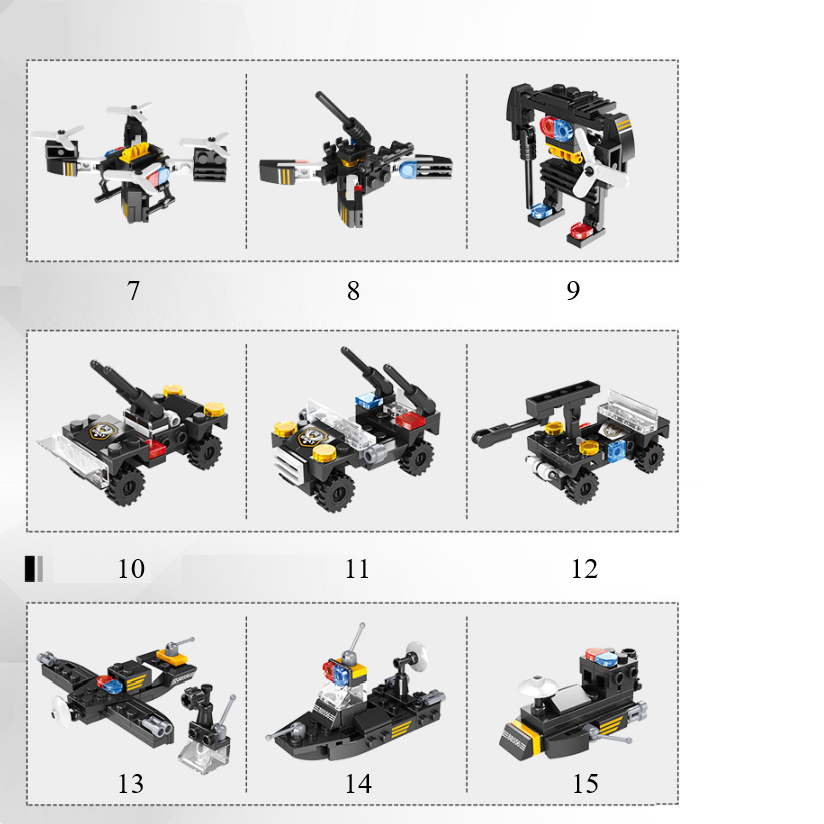 7

8

9

10

11

12

13

14

15