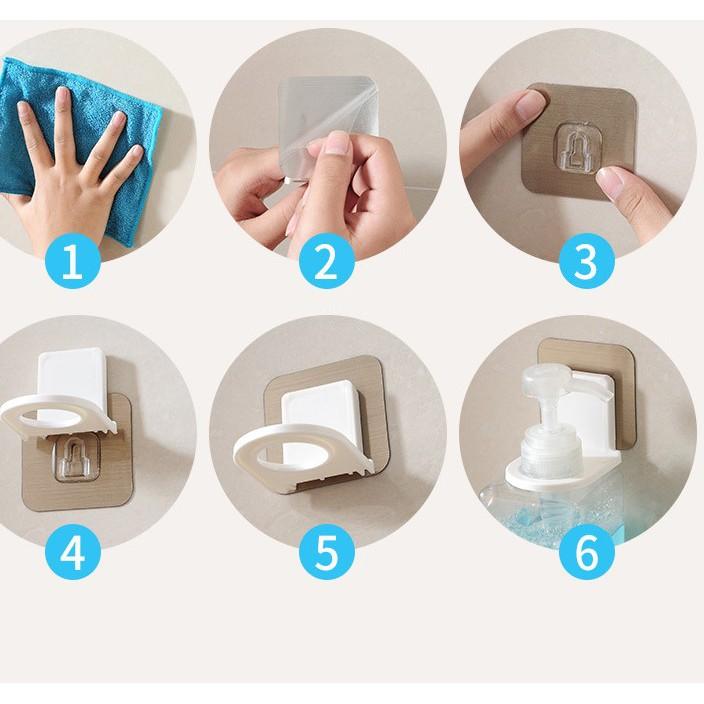 1
2
3
4
5
6