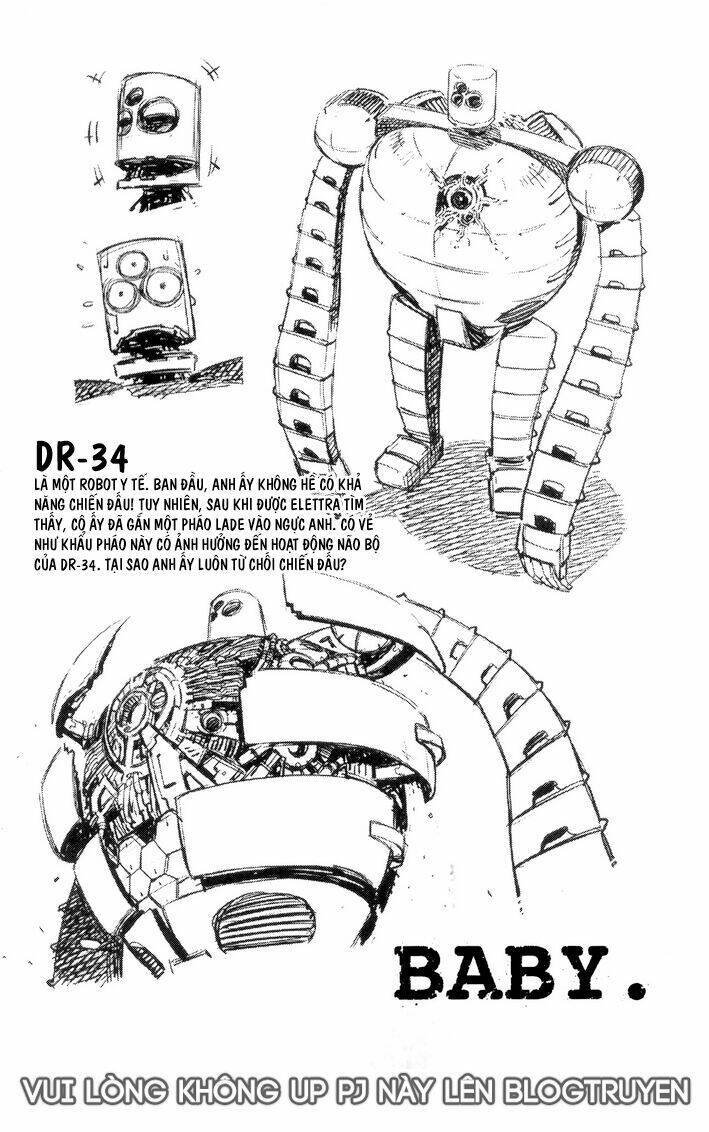 DR-34

LÀ MỘT ROBOT Y TẾ. BAN ĐẦU, ANH ẤY KHÔNG HỀ CÓ KHẢ NĂNG CHIẾN ĐẤU! TUY NHIÊN, SAU KHI ĐƯỢC ELETTRA TÌM THẤY, CÔ ẤY ĐÃ GẮN MỘT PHÁO LADE VÀO NGỰC ANH. CÓ VẺ NHƯ KHẨU PHÁO NÀY CÓ ẢNH HƯỞNG ĐẾN HOẠT ĐỘNG NÃO BỘ CỦA DR-34. TẠI SAO ANH ẤY LUÔN TỪ CHỐI CHIẾN ĐẤU?

BABY.

VUI LÒNG KHÔNG UP PJ NÀY LÊN BLOGTRUYEN