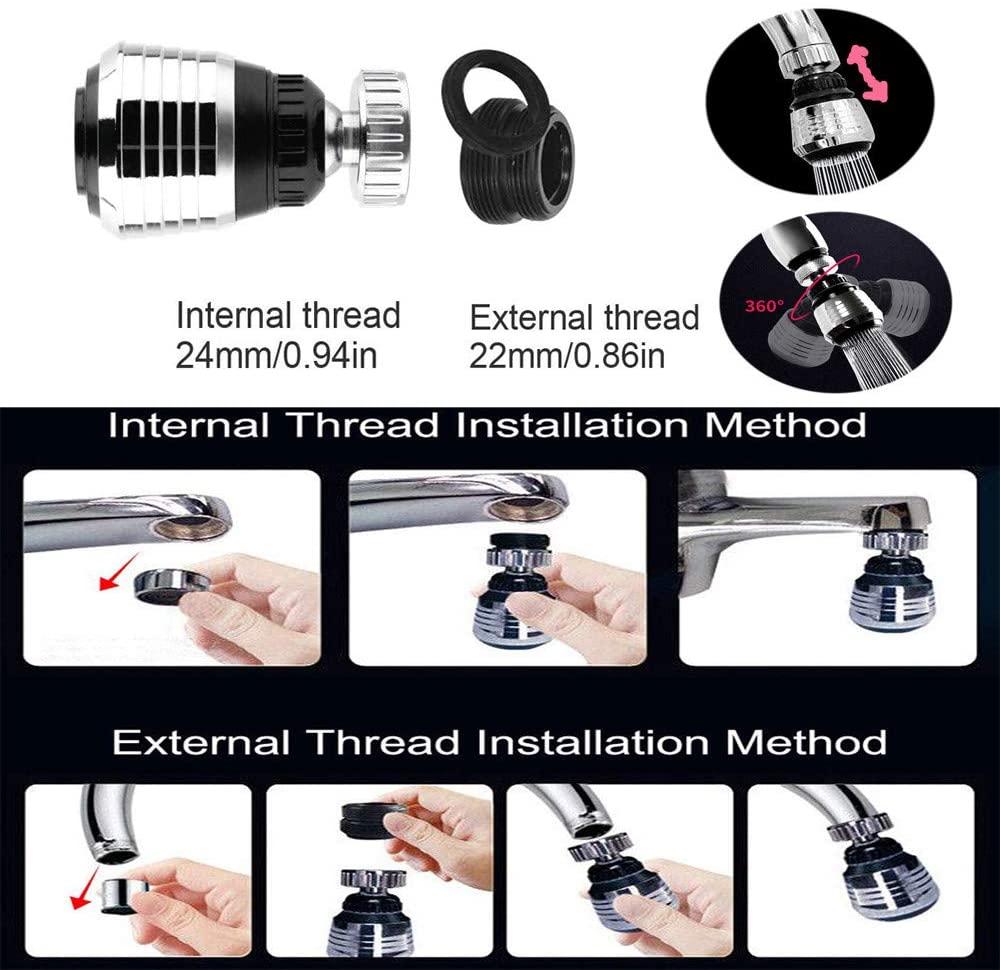 Internal thread
24mm/0.94in

External thread
22mm/0.86in

360°

Internal Thread Installation Method

External Thread Installation Method