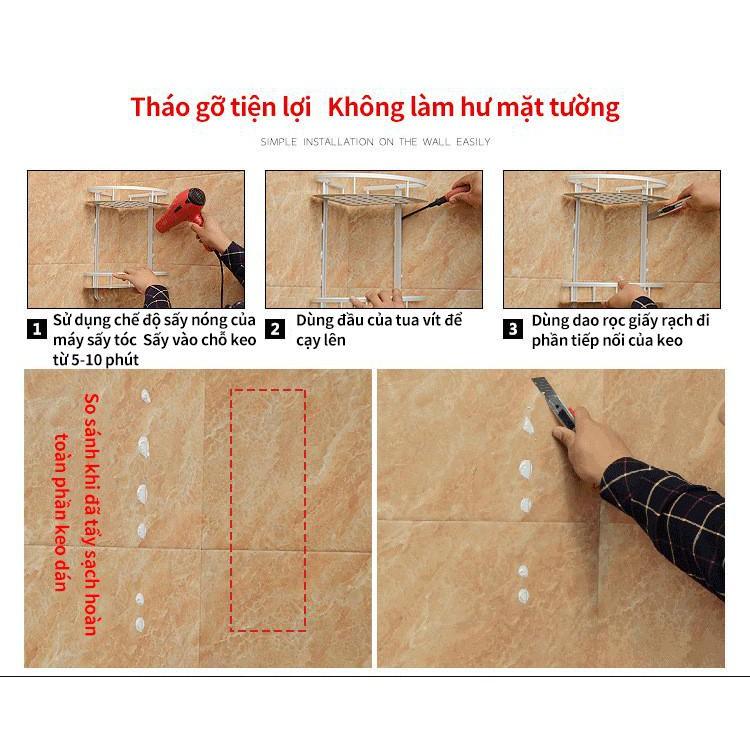 Tháo gỡ tiện lợi   Không làm hư mặt tường

SIMPLE INSTALLATION ON THE WALL EASILY

1 Sử dụng chế độ sấy nóng của máy sấy tóc  Sấy vào chỗ keo từ 5-10 phút

2 Dùng đầu của tua vít để cạy lên

3 Dùng dao rọc giấy rạch đi phần tiếp nối của keo

So sánh khi đã tẩy sạch hoàn toàn phần keo dán