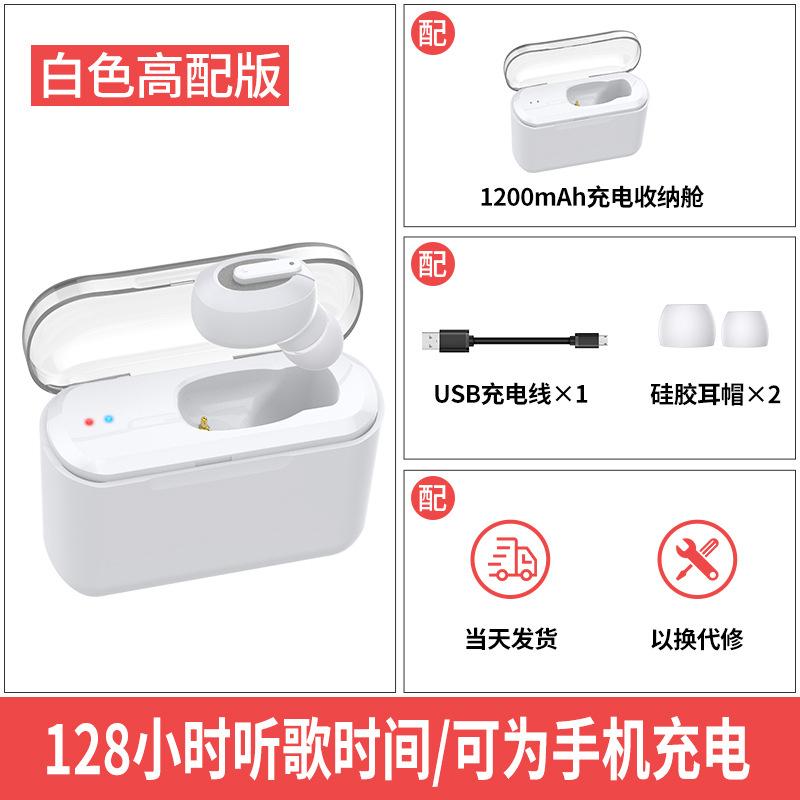 白色高配版

配

1200mAh充电收纳舱

配

USB充电线×1

硅胶耳帽×2

配

当天发货

以换代修

128小时听歌时间/可为手机充电