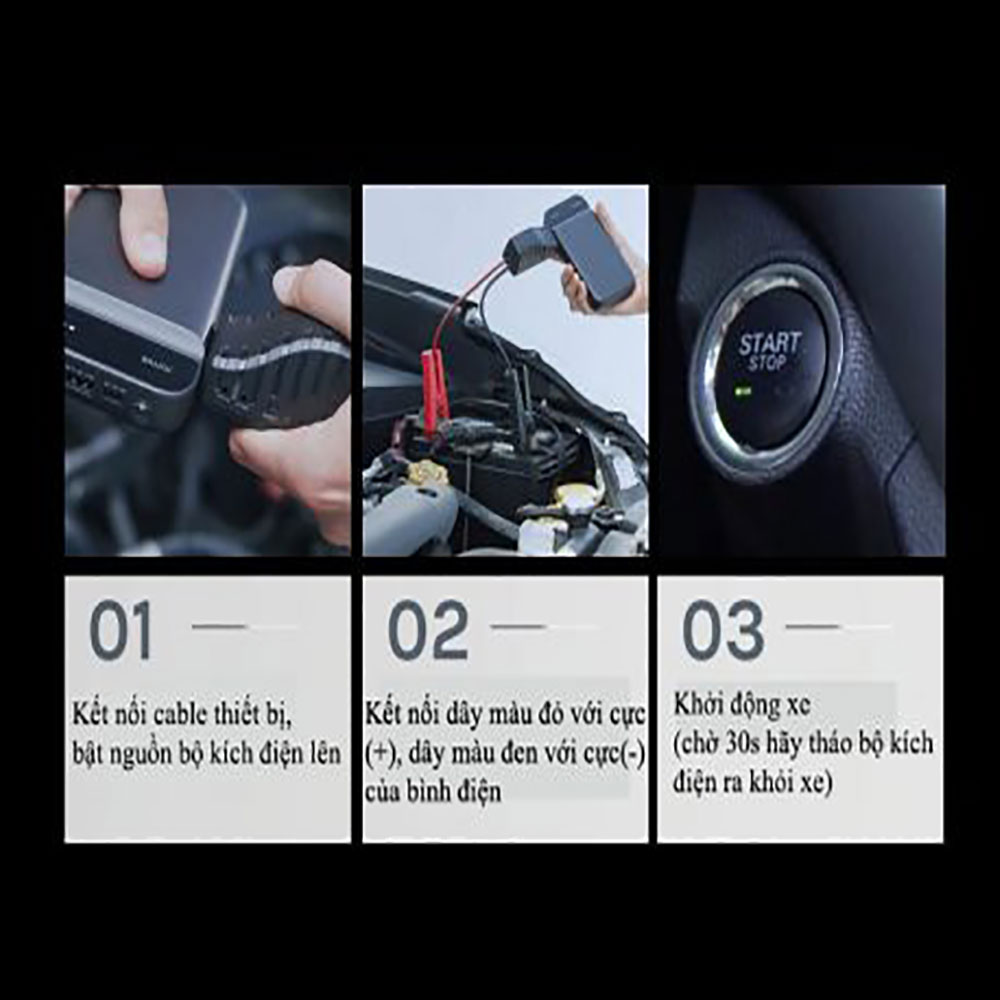 START
STOP

01

Kết nối cable thiết bị, bật nguồn bộ kích điện lên

02

Kết nối dây màu đỏ với cực (+), dây màu đen với cực(-) của bình điện

03

Khởi động xe (chờ 30s hãy tháo bộ kích điện ra khỏi xe)