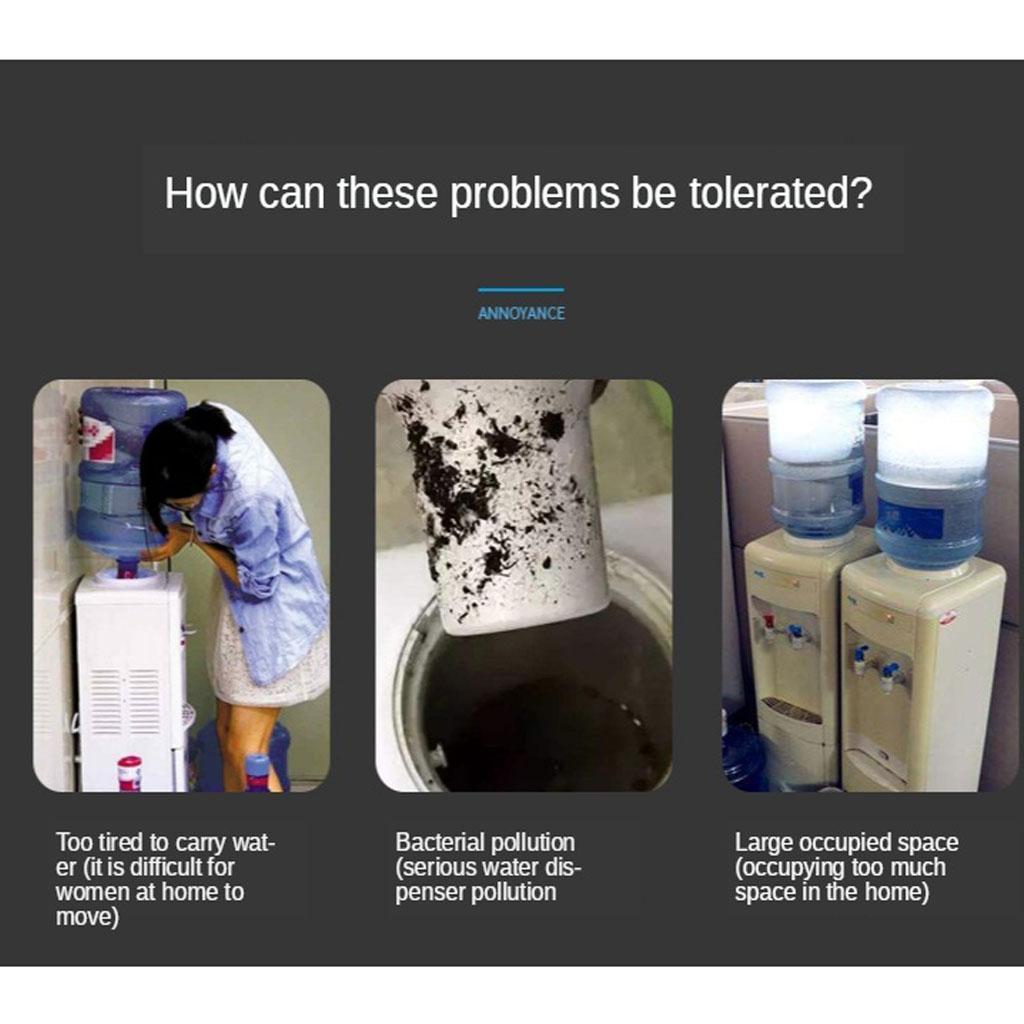 How can these problems be tolerated?

ANNOYANCE

Too tired to carry water (it is difficult for women at home to move)

Bacterial pollution (serious water dispenser pollution

Large occupied space (occupying too much space in the home)