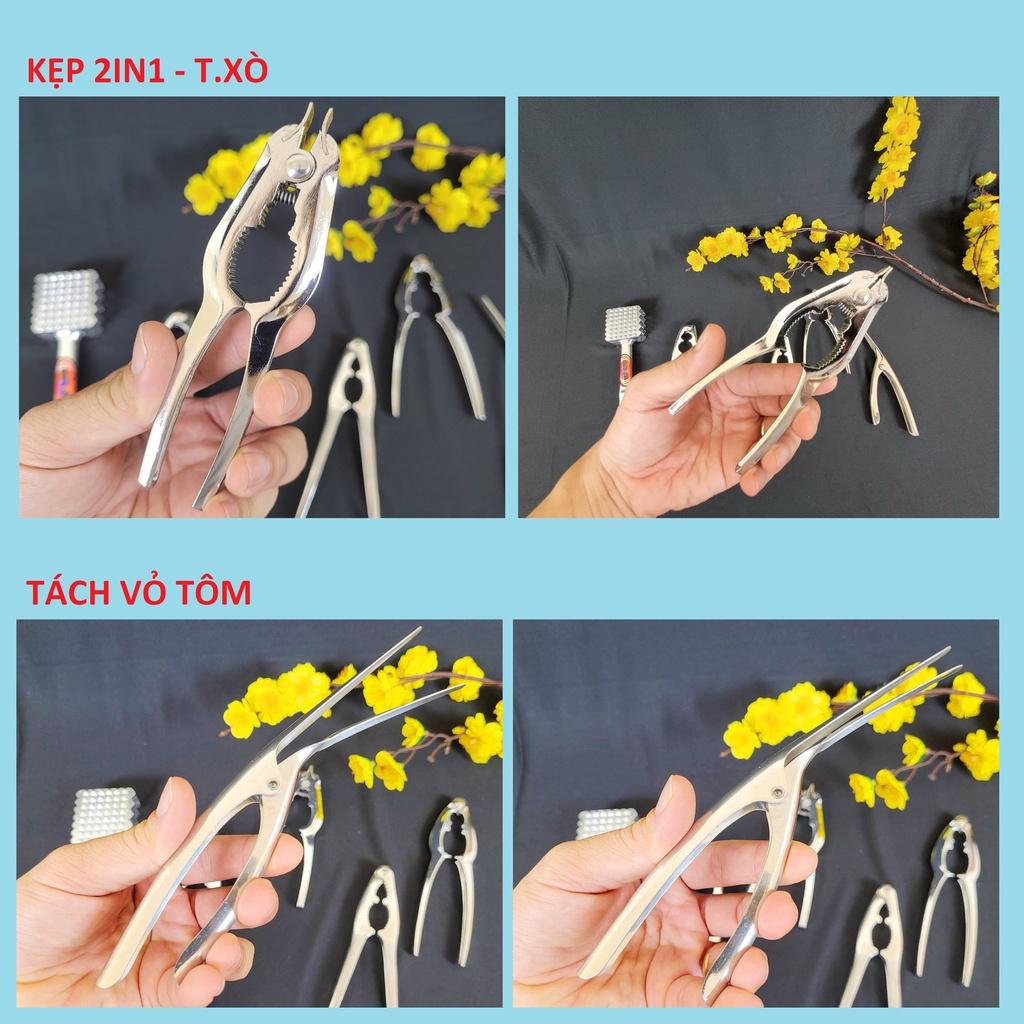 KẸP 2IN1 - T.XÒ

TÁCH VỎ TÔM