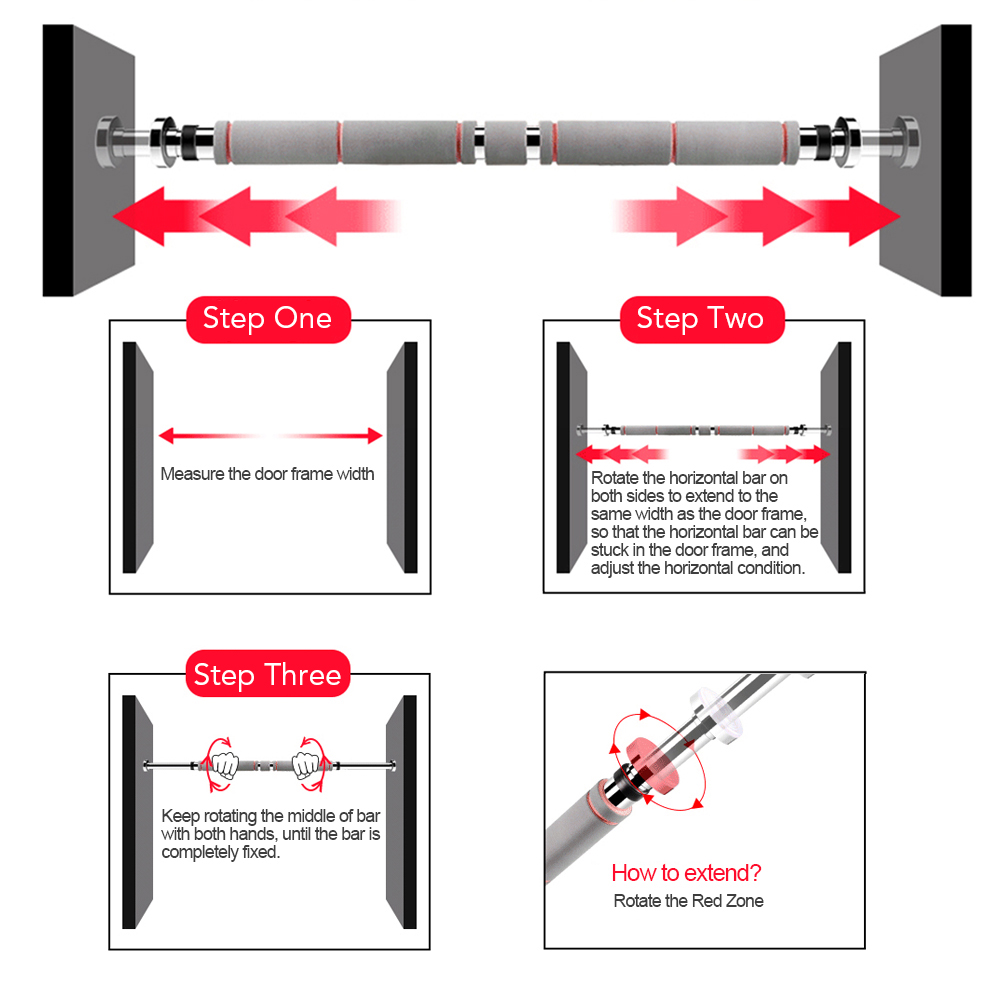 Step One

Measure the door frame width

Step Two

Rotate the horizontal bar on both sides to extend to the same width as the door frame, so that the horizontal bar can be stuck in the door frame, and adjust the horizontal condition.

Step Three

Keep rotating the middle of bar with both hands, until the bar is completely fixed.

How to extend?
Rotate the Red Zone