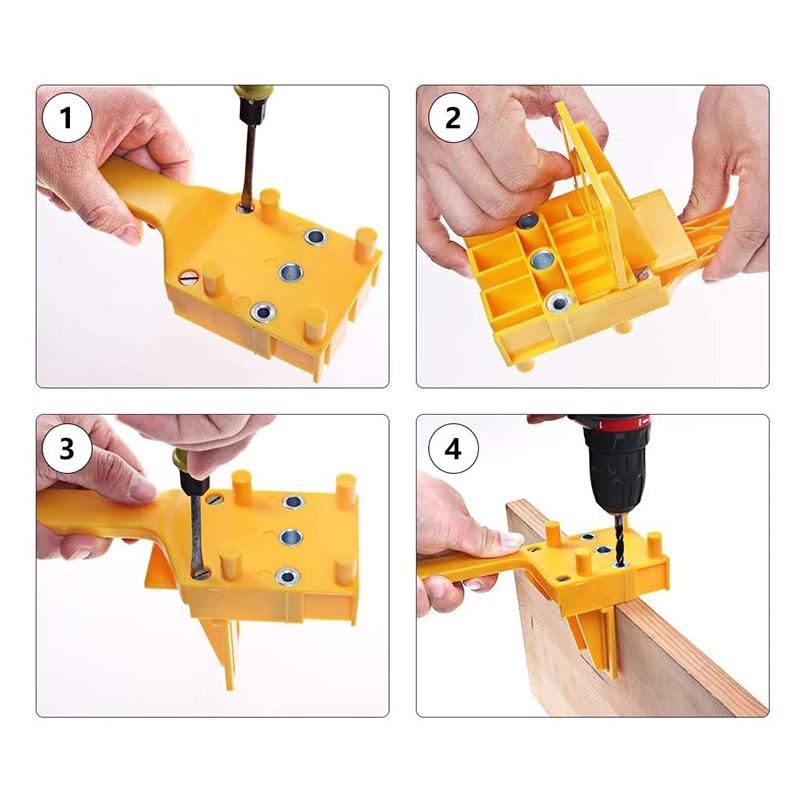 1

2

3

4