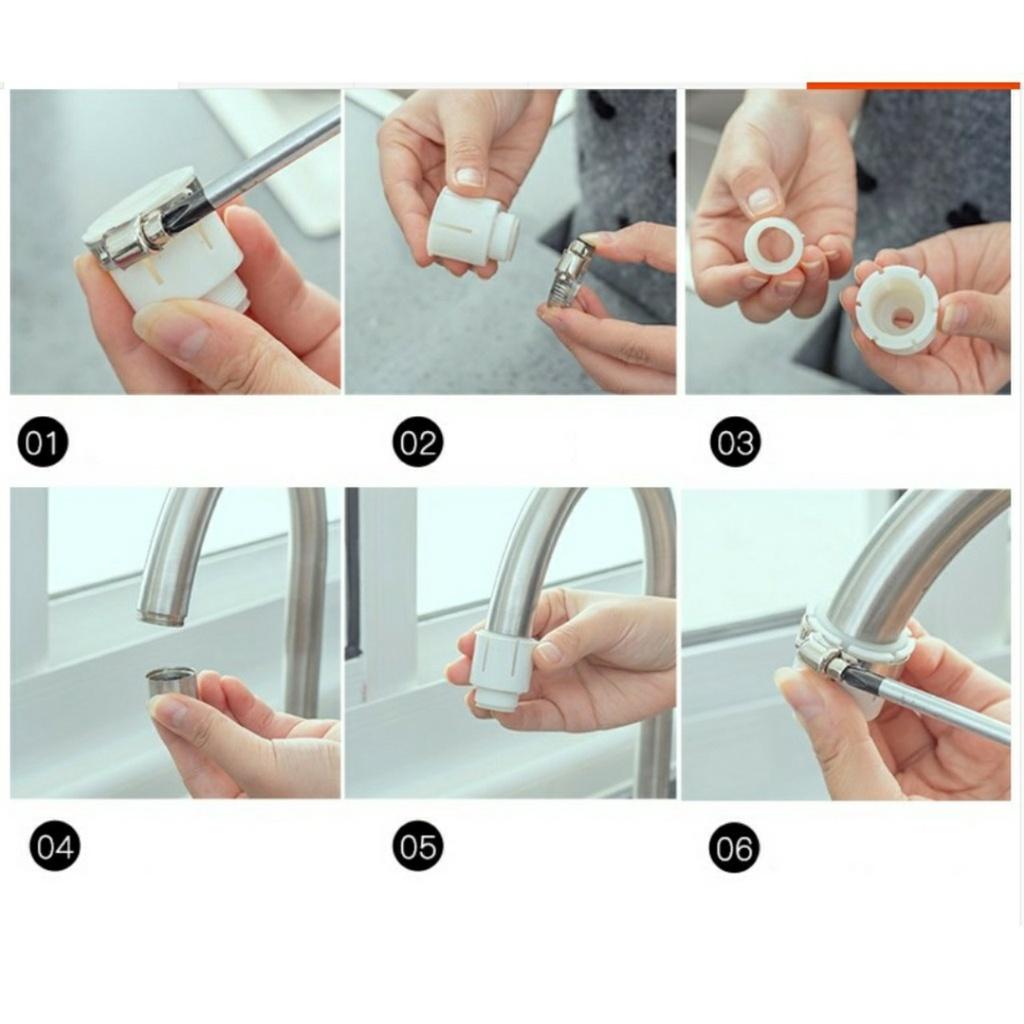 01

02

03

04

05

06