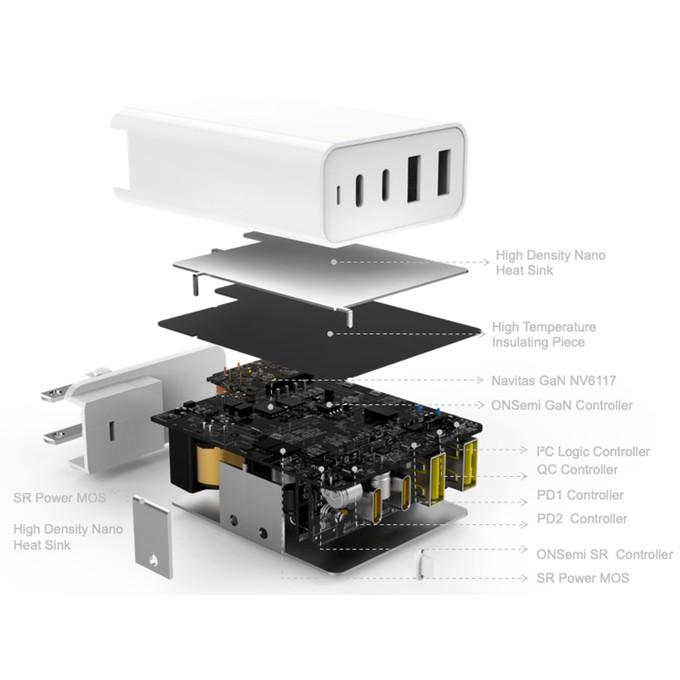 High Density Nano Heat Sink

High Temperature Insulating Piece

Navitas GaN NV6117

ONSemi GaN Controller

I²C Logic Controller

QC Controller

PD1 Controller

PD2 Controller

ONSemi SR Controller

SR Power MOS

SR Power MOS

High Density Nano Heat Sink