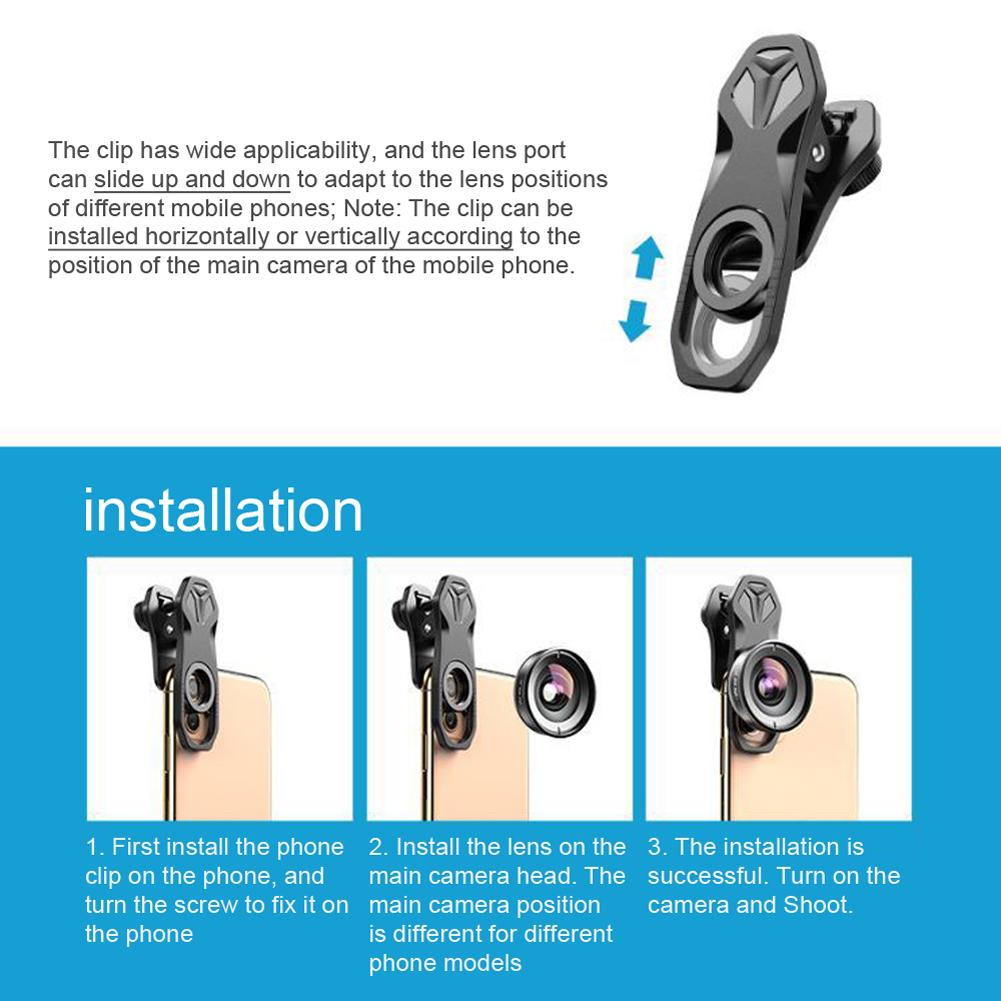 The clip has wide applicability, and the lens port can slide up and down to adapt to the lens positions of different mobile phones; Note: The clip can be installed horizontally or vertically according to the position of the main camera of the mobile phone.

installation

1. First install the phone clip on the phone, and turn the screw to fix it on the phone

2. Install the lens on the main camera head. The main camera position is different for different phone models

3. The installation is successful. Turn on the camera and Shoot.