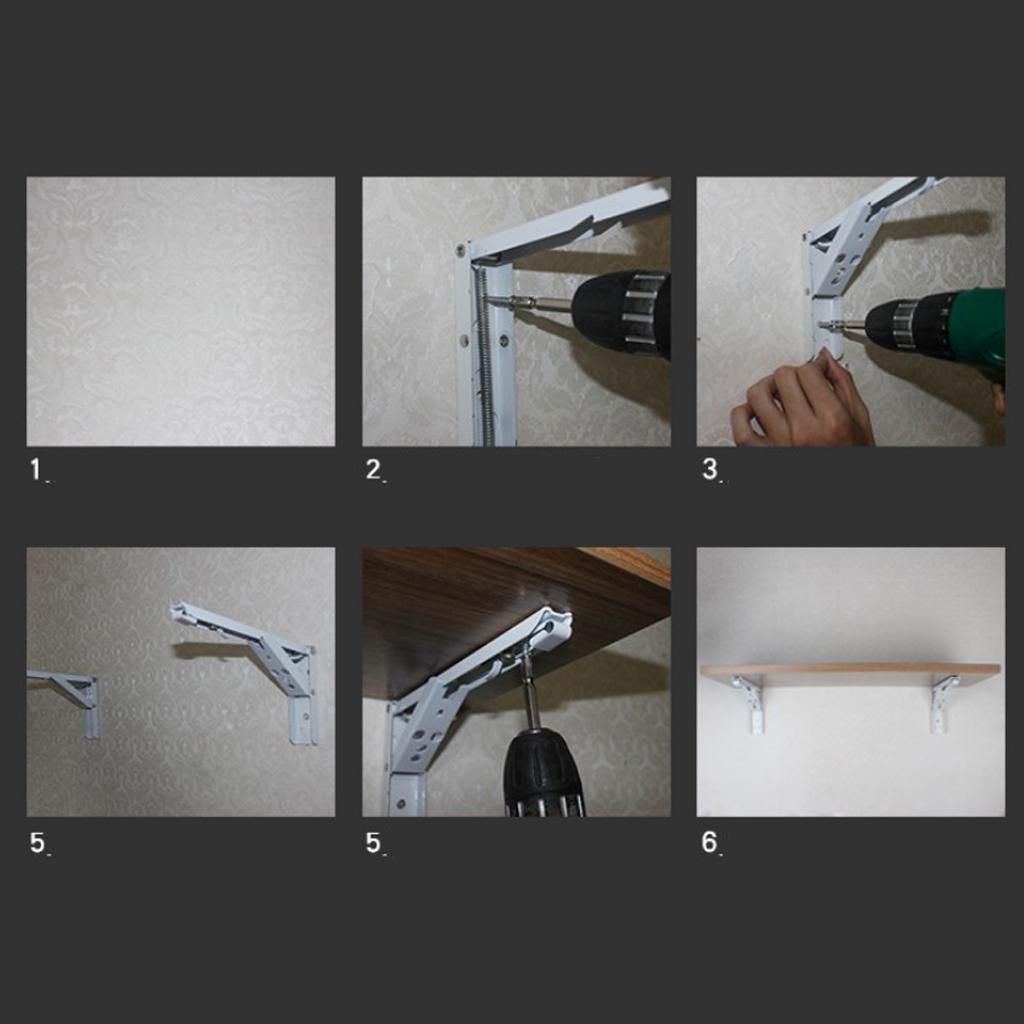 1.

2.

3.

5.

5.

6.