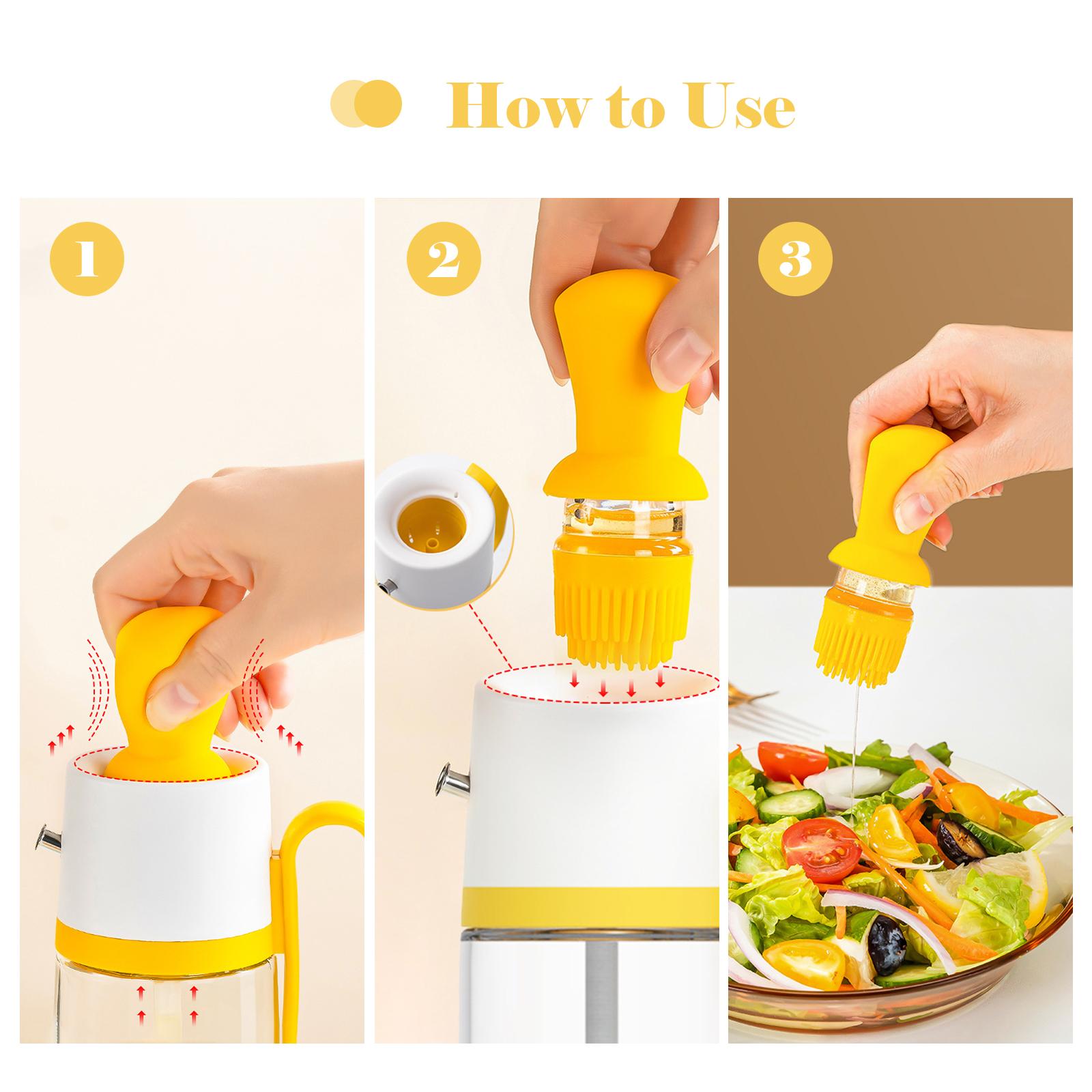 How to Use

1

2

3