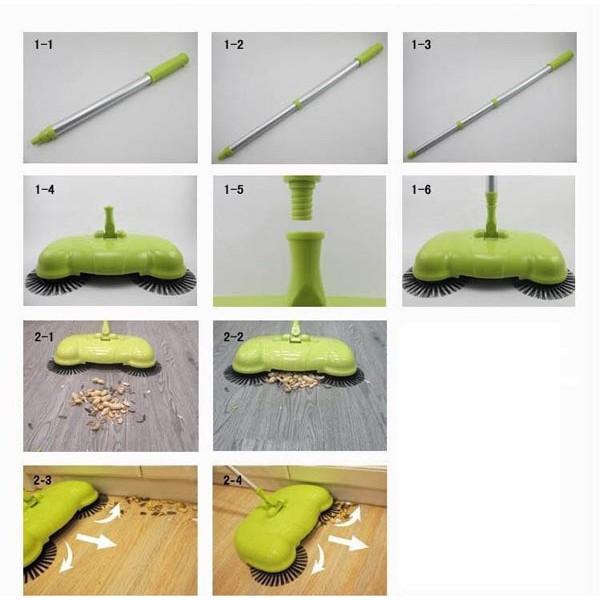 1-1

1-2

1-3

1-4

1-5

1-6

2-1

2-2

2-3

2-4