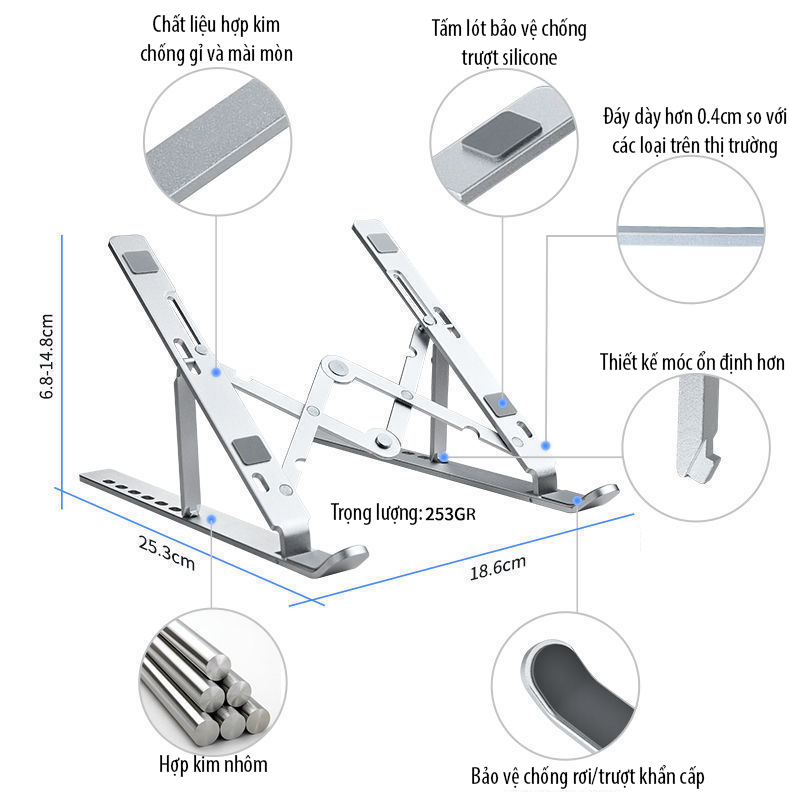 Chất liệu hợp kim chống gỉ và mài mòn

Tấm lót bảo vệ chống trượt silicone

Đáy dày hơn 0.4cm so với các loại trên thị trường

6.8-14.8cm

Thiết kế móc ổn định hơn

Trọng lượng: 253GR

25.3cm

18.6cm

Hợp kim nhôm

Bảo vệ chống rơi/trượt khẩn cấp