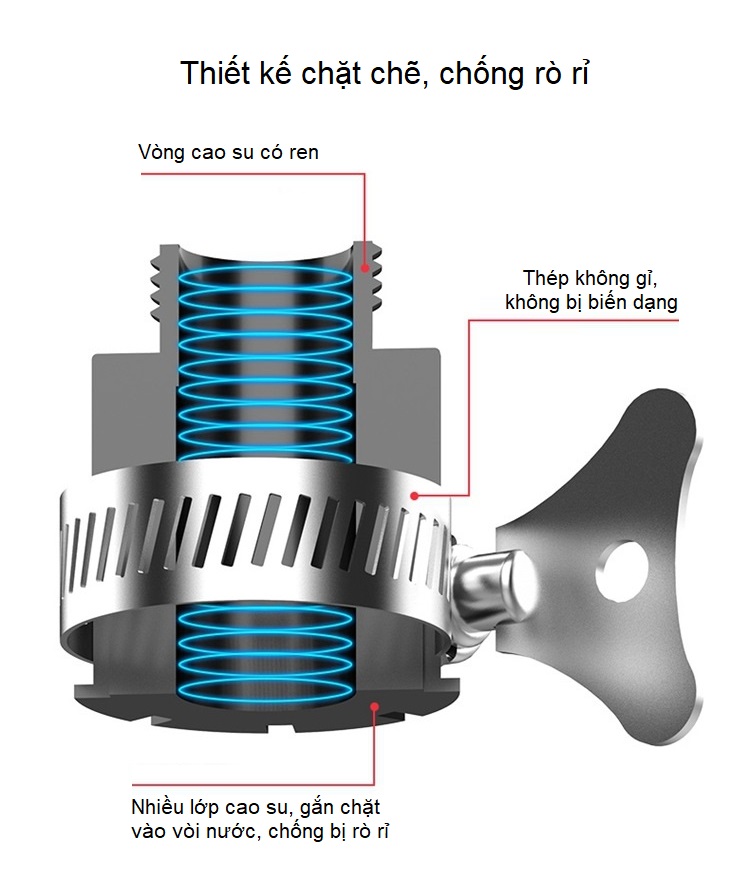 Thiết kế chặt chẽ, chống rò rỉ

Vòng cao su có ren

Thép không gỉ, không bị biến dạng

Nhiều lớp cao su, gắn chặt vào vòi nước, chống bị rò rỉ