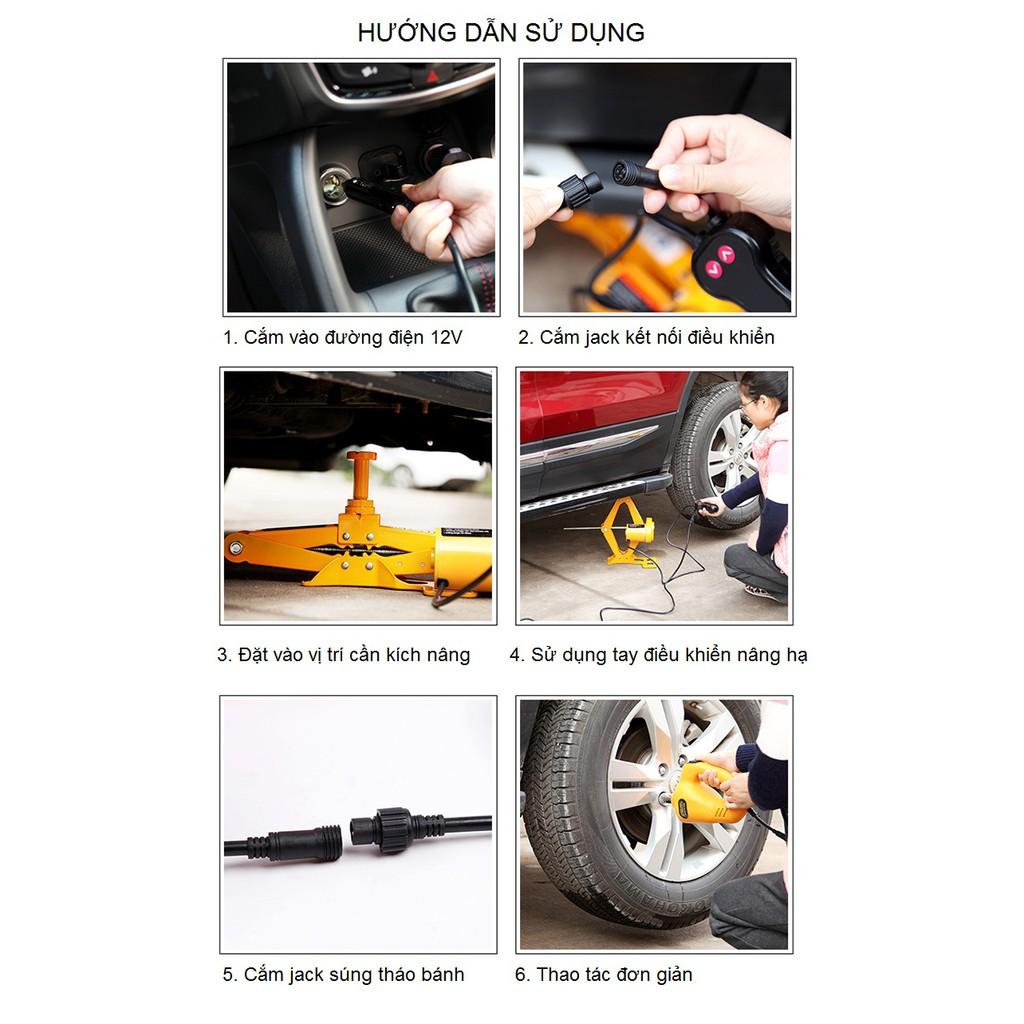 HƯỚNG DẪN SỬ DỤNG

1. Cắm vào đường điện 12V

2. Cắm jack kết nối điều khiển

3. Đặt vào vị trí cần kích nâng

4. Sử dụng tay điều khiển nâng hạ

5. Cắm jack súng tháo bánh

6. Thao tác đơn giản