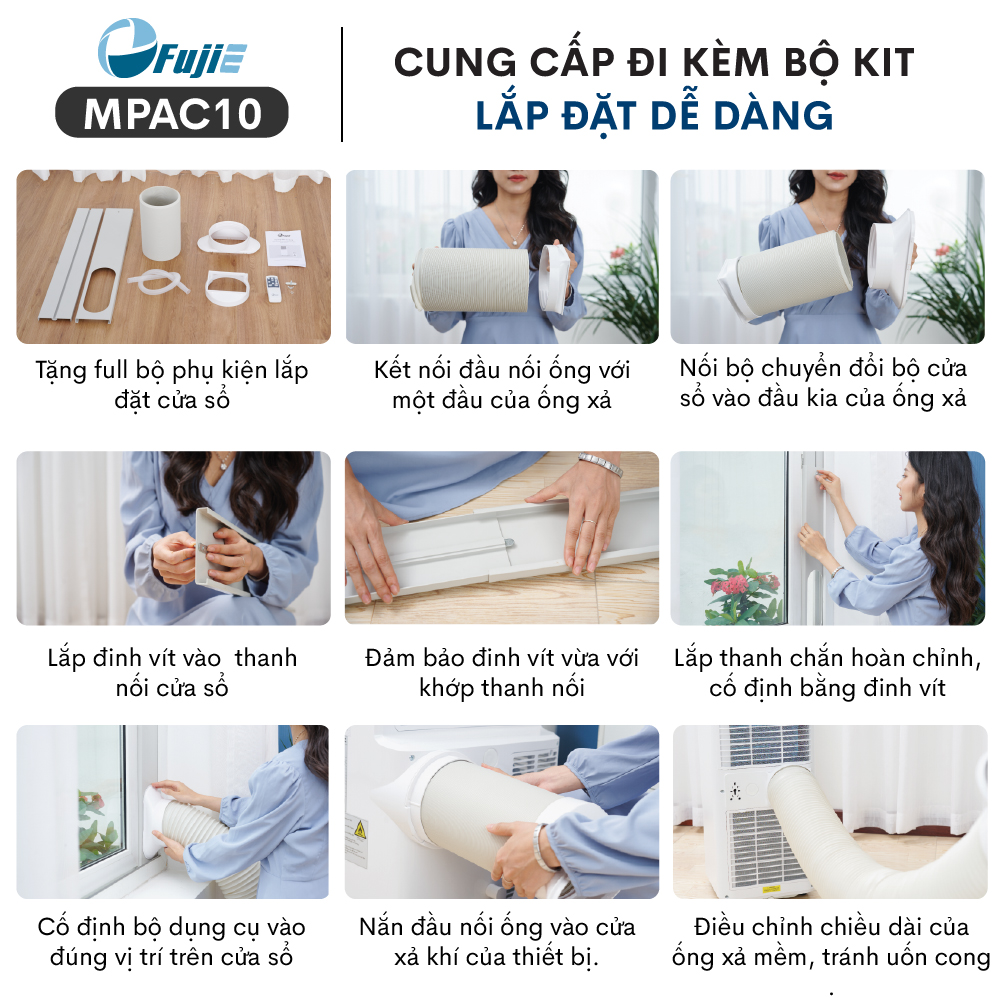 FujiE
MPAC10

CUNG CẤP ĐI KÈM BỘ KIT
LẮP ĐẶT DỄ DÀNG

Tặng full bộ phụ kiện lắp đặt cửa sổ

Kết nối đầu nối ống với một đầu của ống xả

Nối bộ chuyển đổi bộ cửa sổ vào đầu kia của ống xả

Lắp đinh vít vào thanh nối cửa sổ

Đảm bảo đinh vít vừa với khớp thanh nối

Lắp thanh chắn hoàn chỉnh, cố định bằng đinh vít

Cố định bộ dụng cụ vào đúng vị trí trên cửa sổ

Nắn đầu nối ống vào cửa xả khí của thiết bị.

Điều chỉnh chiều dài của ống xả mềm, tránh uốn cong