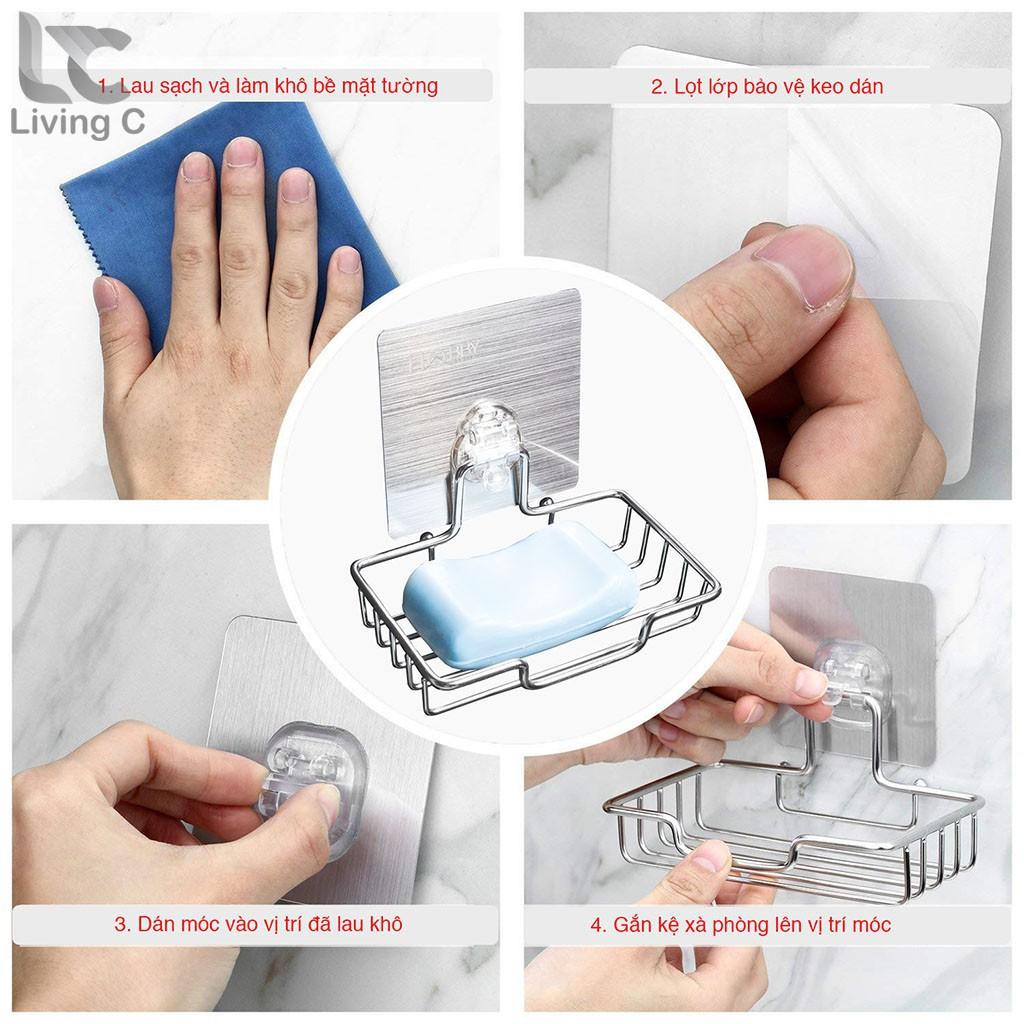 Living C

1. Lau sạch và làm khô bề mặt tường

2. Lọt lớp bảo vệ keo dán

3. Dán móc vào vị trí đã lau khô

4. Gắn kệ xà phòng lên vị trí móc