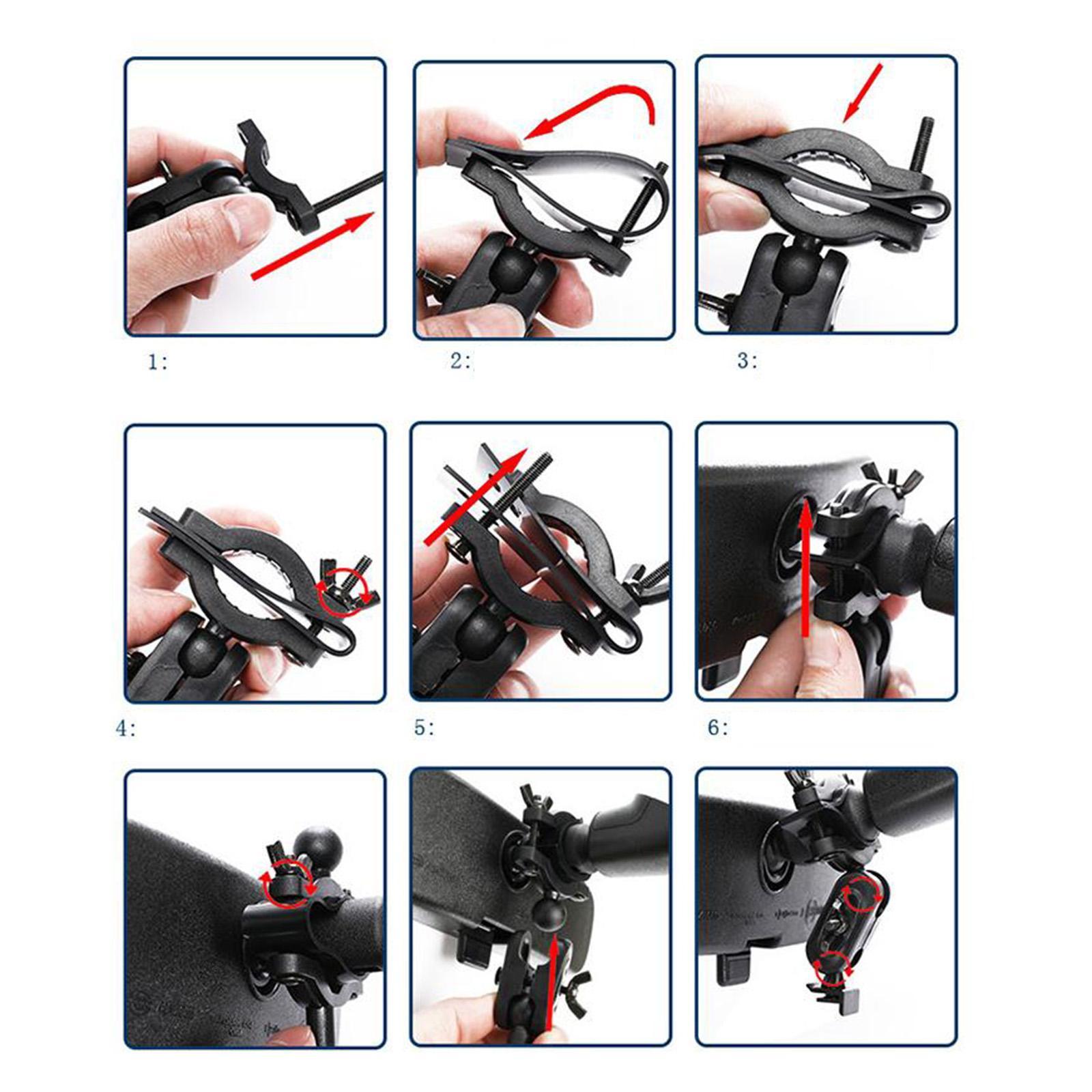 1:

2:

3:

4:

5:

6: