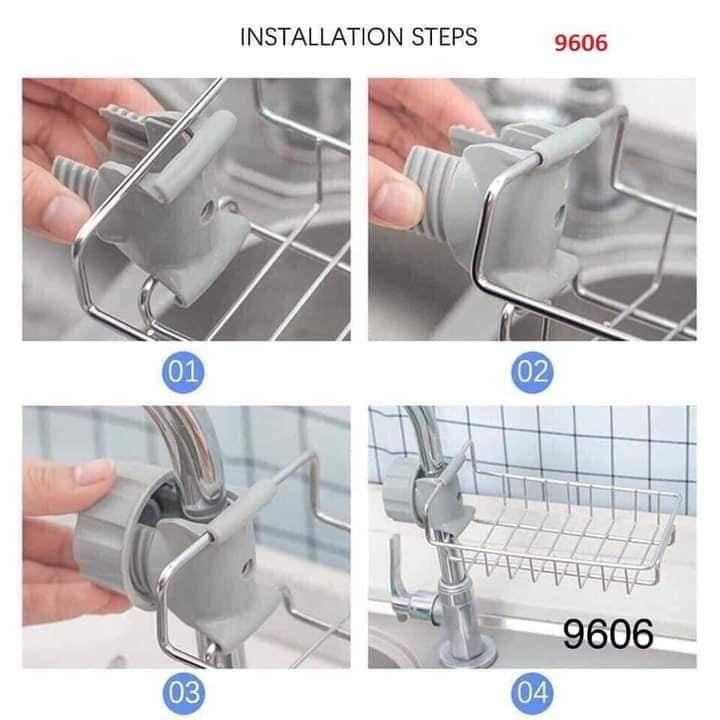 INSTALLATION STEPS 9606

01

02

03

9606

04