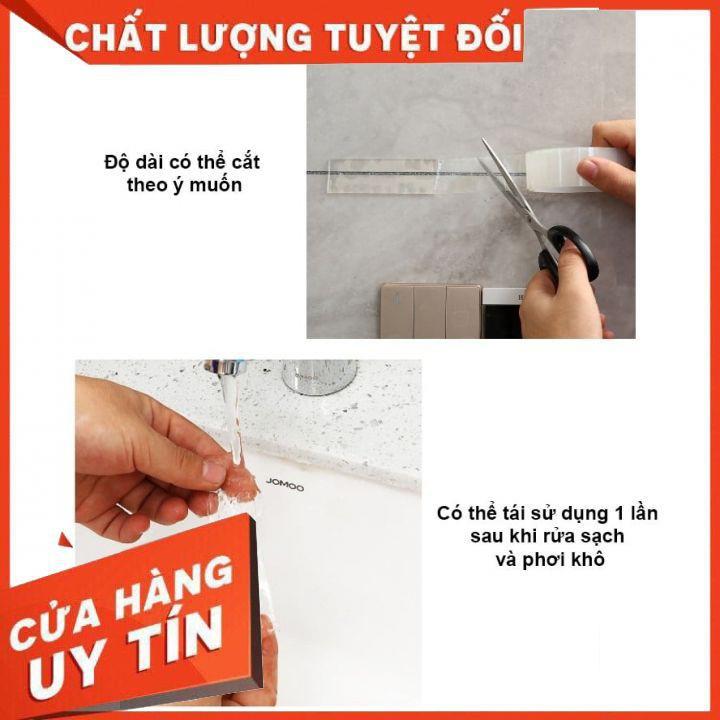 CHẤT LƯỢNG TUYỆT ĐỐI

Độ dài có thể cắt theo ý muốn

JOMOO

Có thể tái sử dụng 1 lần sau khi rửa sạch và phơi khô

CỬA HÀNG UY TÍN