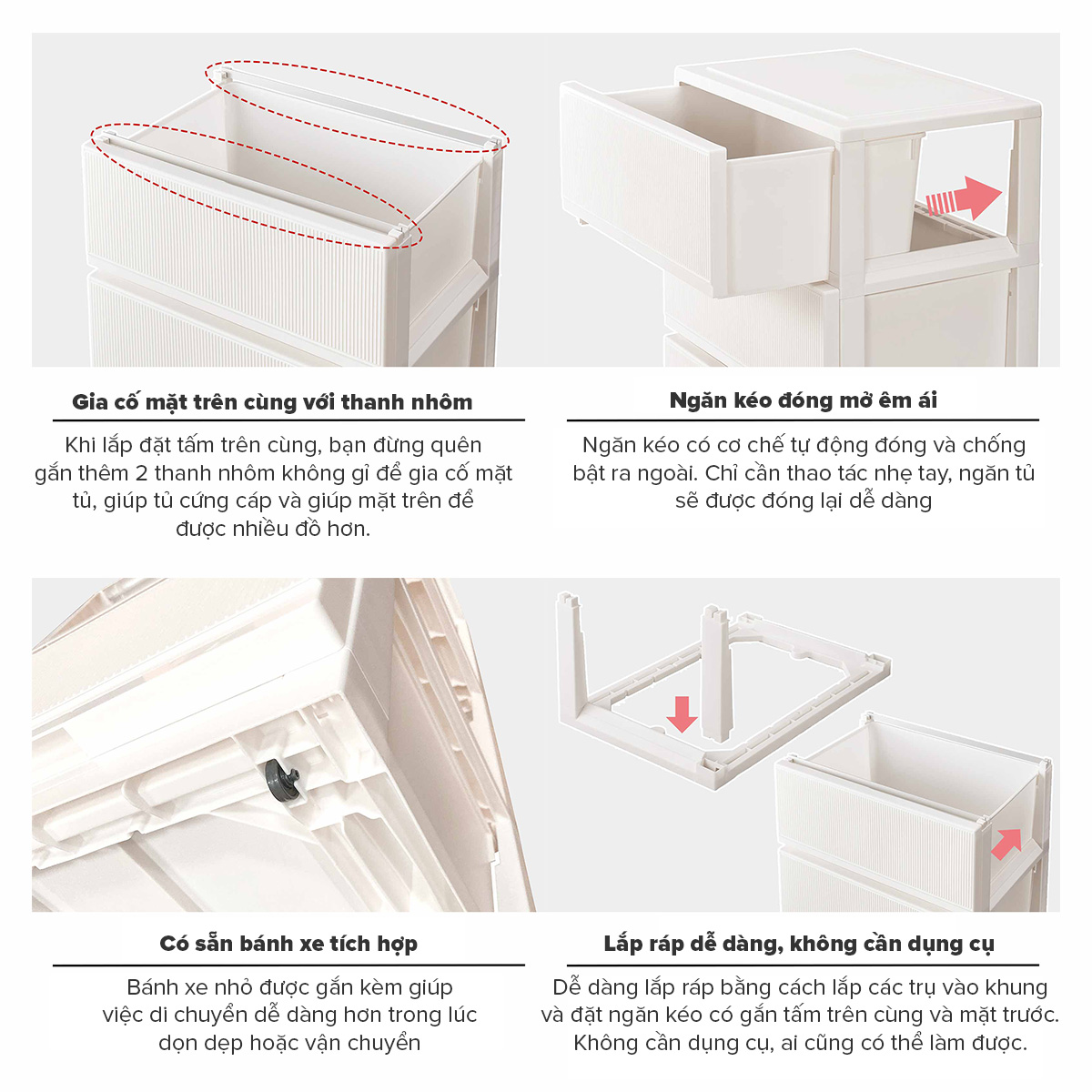 Gia cố mặt trên cùng với thanh nhôm

Khi lắp đặt tấm trên cùng, bạn đừng quên gắn thêm 2 thanh nhôm không gỉ để gia cố mặt tủ, giúp tủ cứng cáp và giúp mặt trên để được nhiều đồ hơn.

Ngăn kéo đóng mở êm ái

Ngăn kéo có cơ chế tự động đóng và chống bật ra ngoài. Chỉ cần thao tác nhẹ tay, ngăn tủ sẽ được đóng lại dễ dàng

Có sẵn bánh xe tích hợp

Bánh xe nhỏ được gắn kèm giúp việc di chuyển dễ dàng hơn trong lúc dọn dẹp hoặc vận chuyển

Lắp ráp dễ dàng, không cần dụng cụ

Dễ dàng lắp ráp bằng cách lắp các trụ vào khung và đặt ngăn kéo có gắn tấm trên cùng và mặt trước. Không cần dụng cụ, ai cũng có thể làm được.