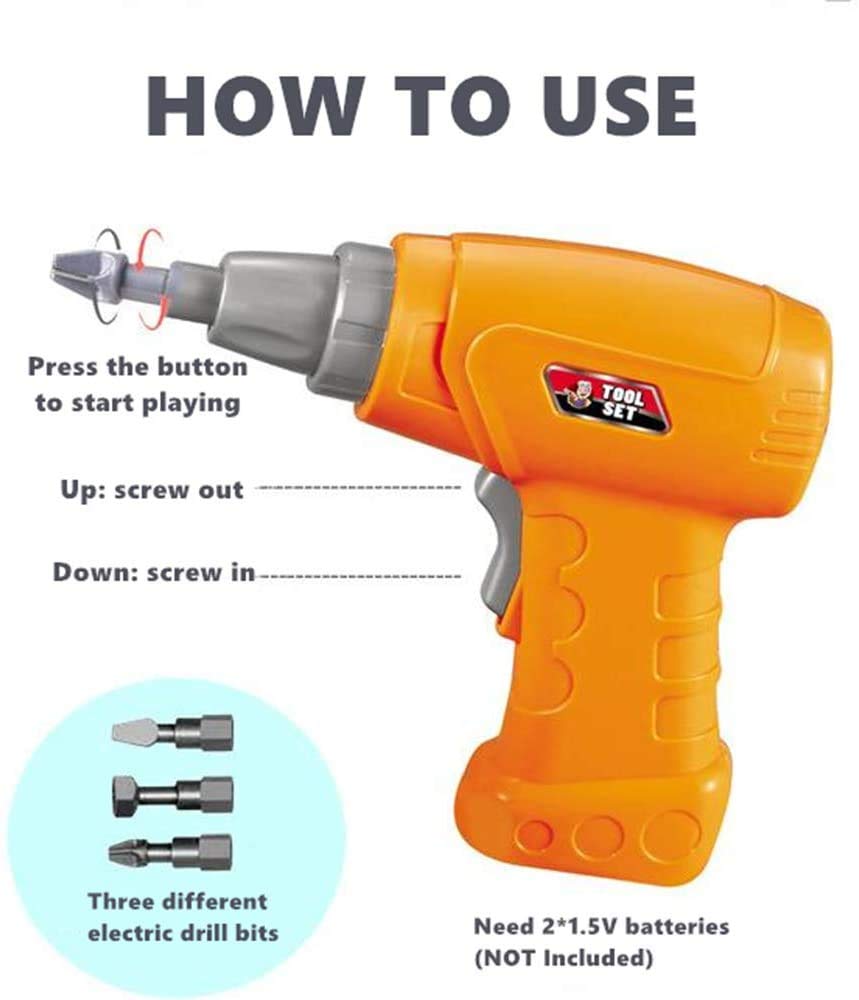 HOW TO USE

Press the button to start playing

TOOL SET

Up: screw out

Down: screw in

Three different electric drill bits

Need 2*1.5V batteries (NOT Included)