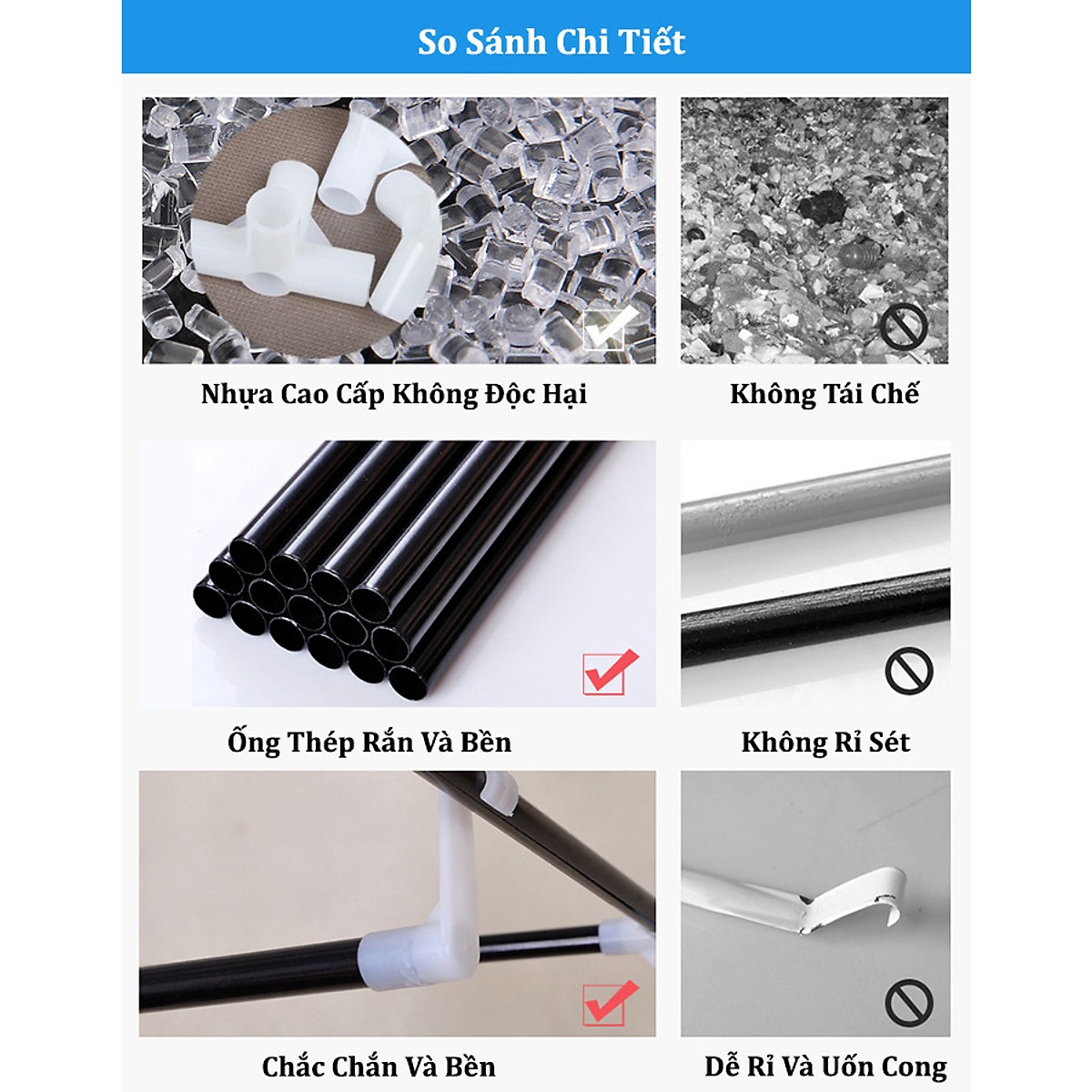 So Sánh Chi Tiết

Nhựa Cao Cấp Không Độc Hại

Không Tái Chế

Ống Thép Rắn Và Bền

Không Rỉ Sét

Chắc Chắn Và Bền

Dễ Rỉ Và Uốn Cong