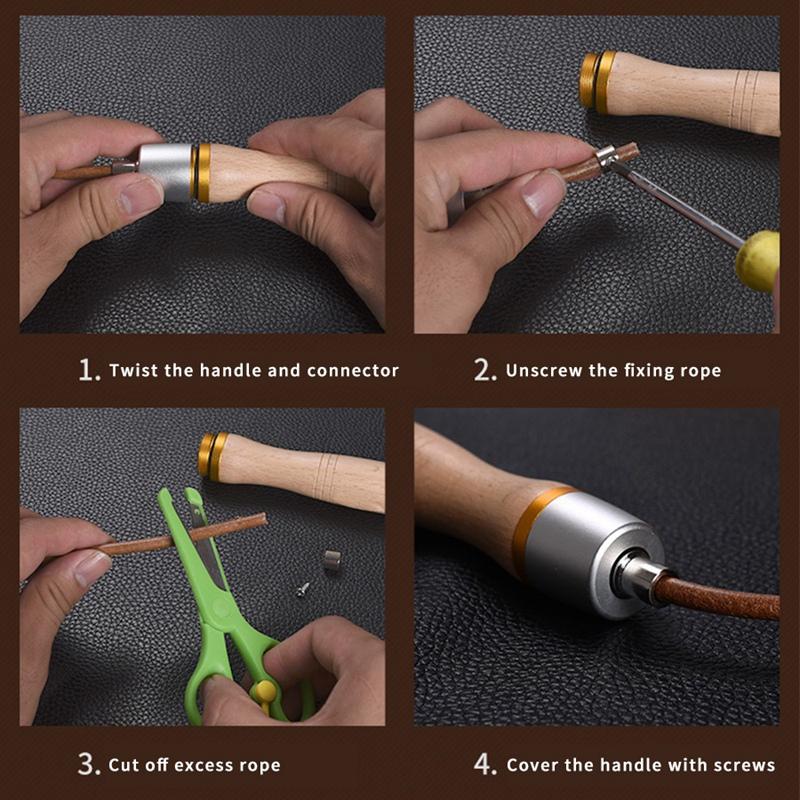 1. Twist the handle and connector

2. Unscrew the fixing rope

3. Cut off excess rope

4. Cover the handle with screws