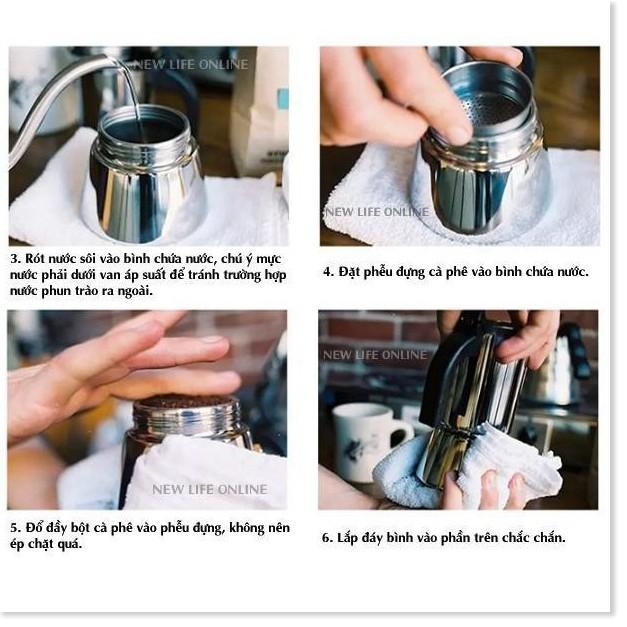 NEW LIFE ONLINE

3. Rót nước sôi vào bình chứa nước, chú ý mực nước phải dưới van áp suất để tránh trường hợp nước phun trào ra ngoài.

NEW LIFE ONLINE

4. Đặt phễu đựng cà phê vào bình chứa nước.

NEW LIFE ONLINE

5. Đổ đầy bột cà phê vào phễu đựng, không nên ép chặt quá.

NEW LIFE ONLINE

6. Lắp đáy bình vào phần trên chắc chắn.