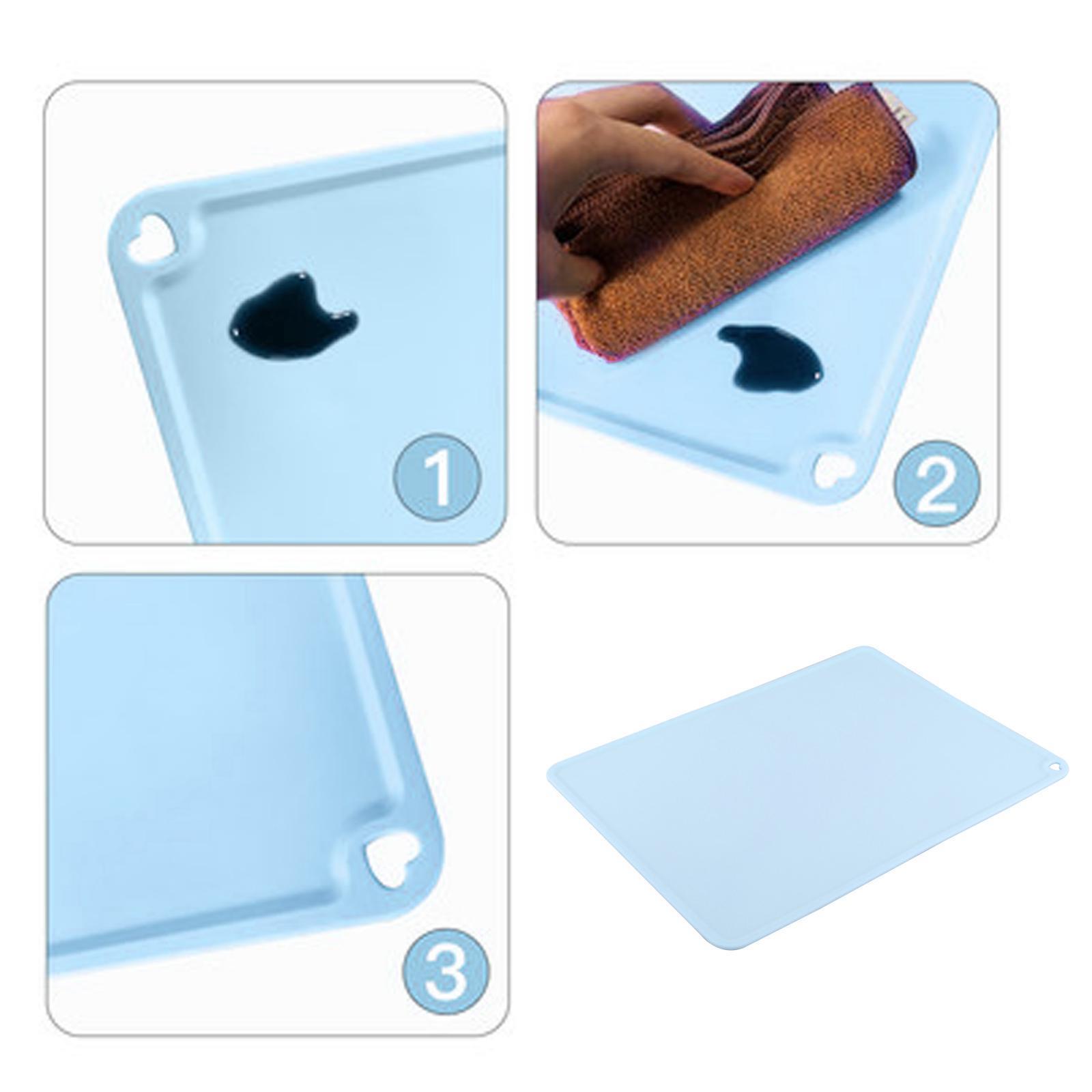 1

2

3