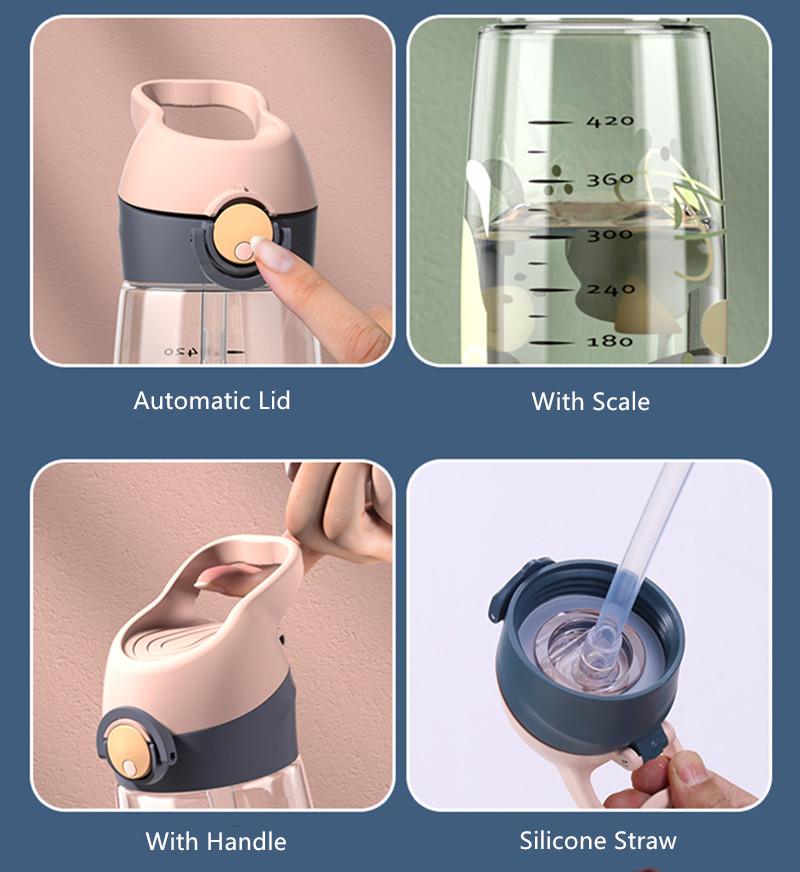 420

Automatic Lid

420
360
300
240
180

With Scale

With Handle

Silicone Straw