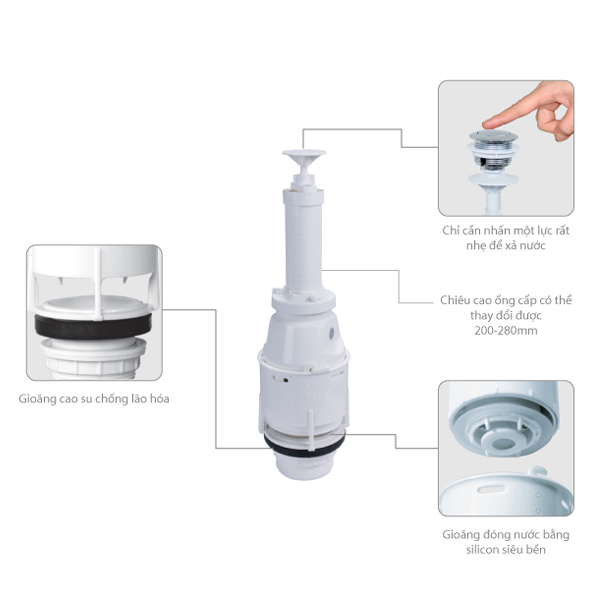 Chỉ cần nhấn một lực rất nhẹ để xả nước

Chiều cao ống cấp có thể thay đổi được 200-280mm

Gioăng cao su chống lão hóa

Gioăng đóng nước bằng silicon siêu bền