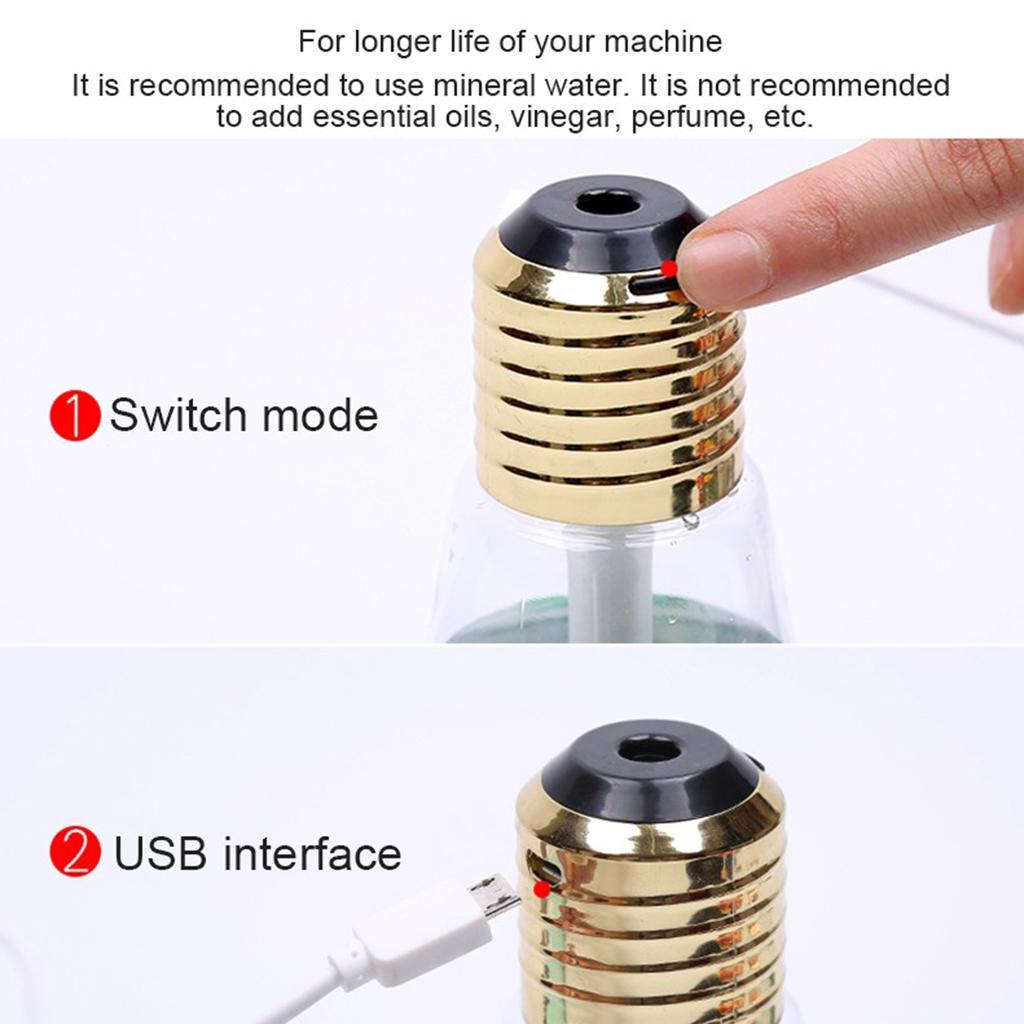 For longer life of your machine

It is recommended to use mineral water. It is not recommended to add essential oils, vinegar, perfume, etc.

1 Switch mode

2 USB interface