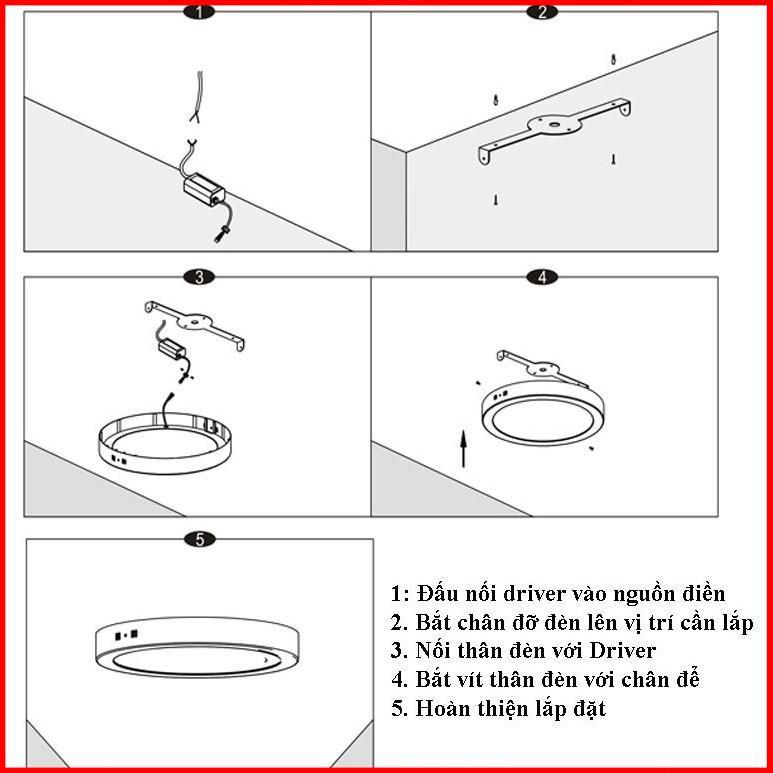 1

2

3

4

5

1: Đấu nối driver vào nguồn điền
2. Bắt chân đỡ đèn lên vị trí cần lắp
3. Nối thân đèn với Driver
4. Bắt vít thân đèn với chân để
5. Hoàn thiện lắp đặt