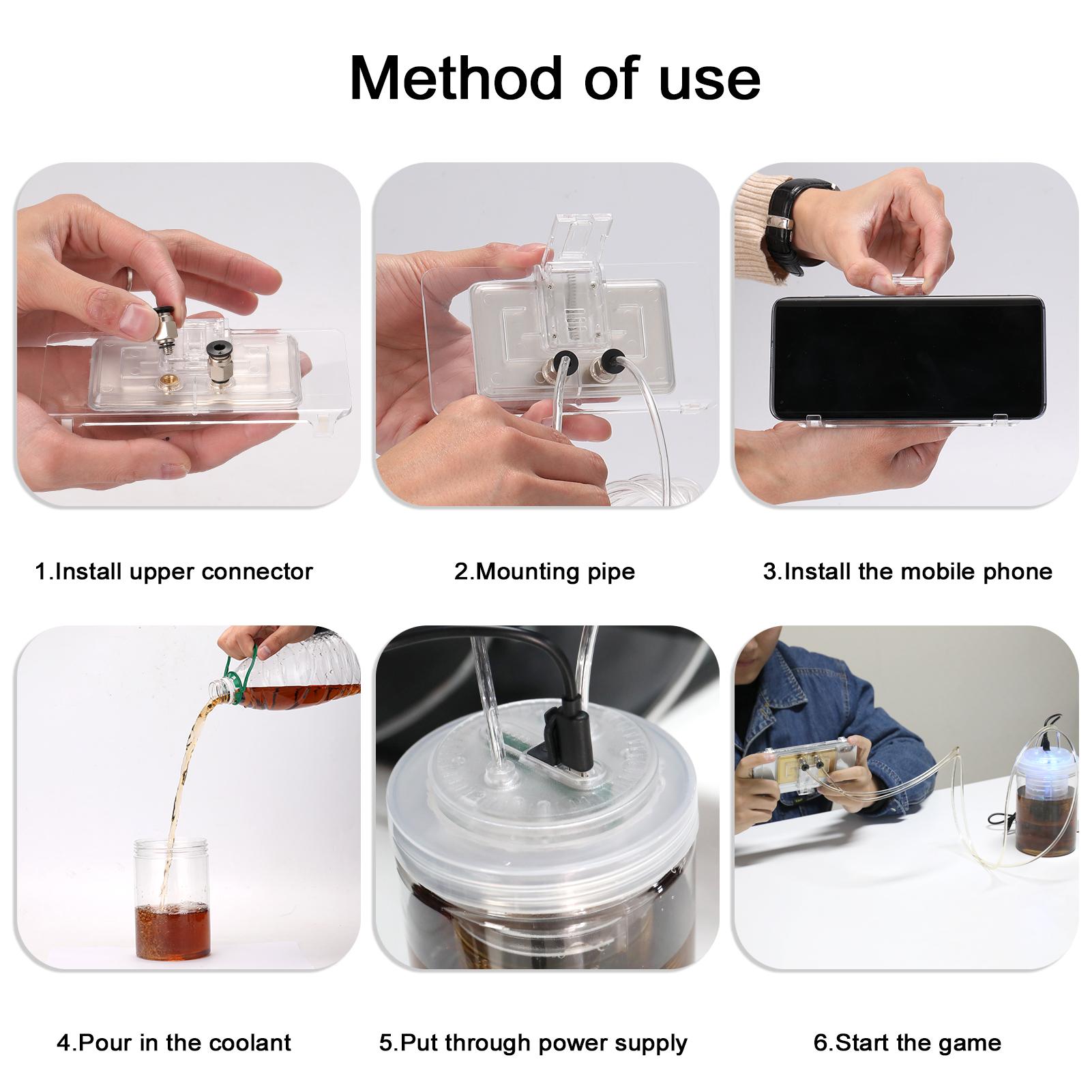 Method of use

1.Install upper connector

2.Mounting pipe

3.Install the mobile phone

4.Pour in the coolant

5.Put through power supply

6.Start the game