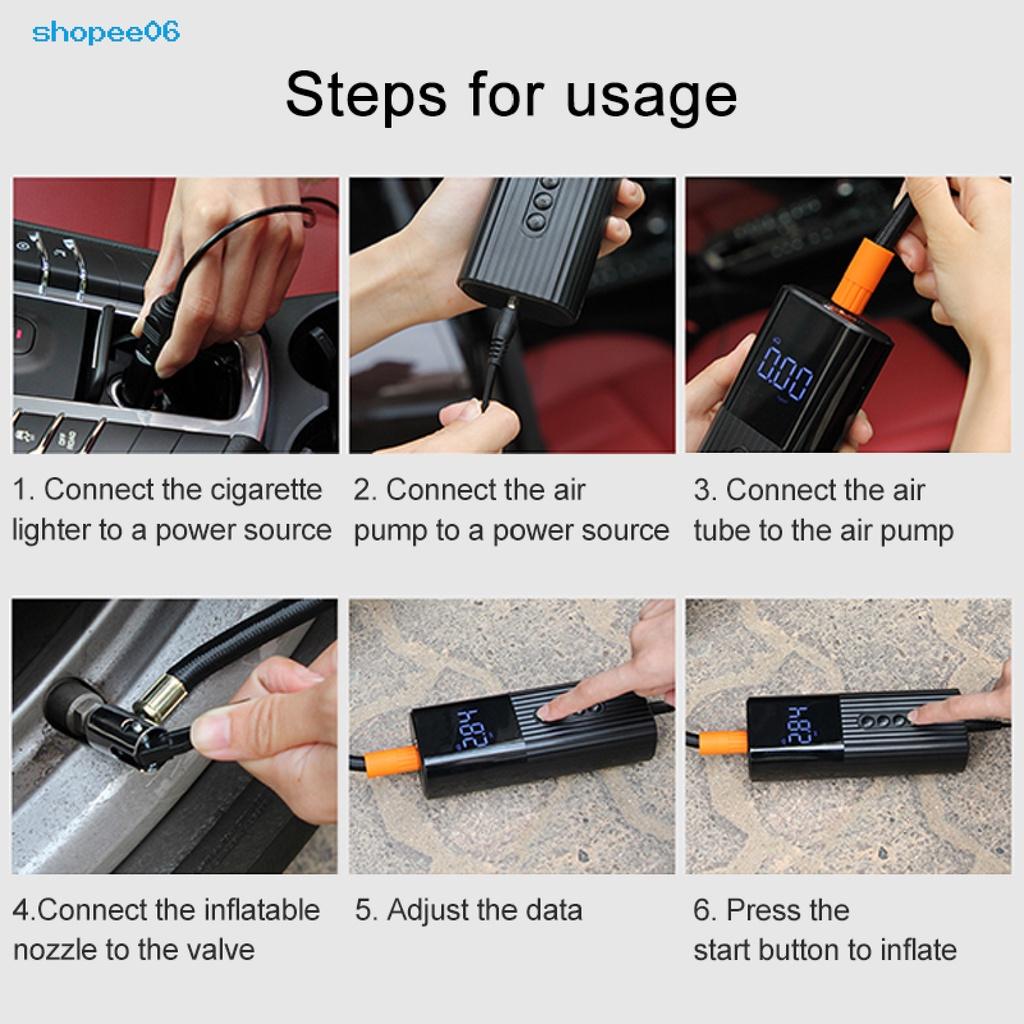 shopee06

Steps for usage

0.00

1. Connect the cigarette lighter to a power source

2. Connect the air pump to a power source

3. Connect the air tube to the air pump

28.4

28.4

4.Connect the inflatable nozzle to the valve

5. Adjust the data

6. Press the start button to inflate