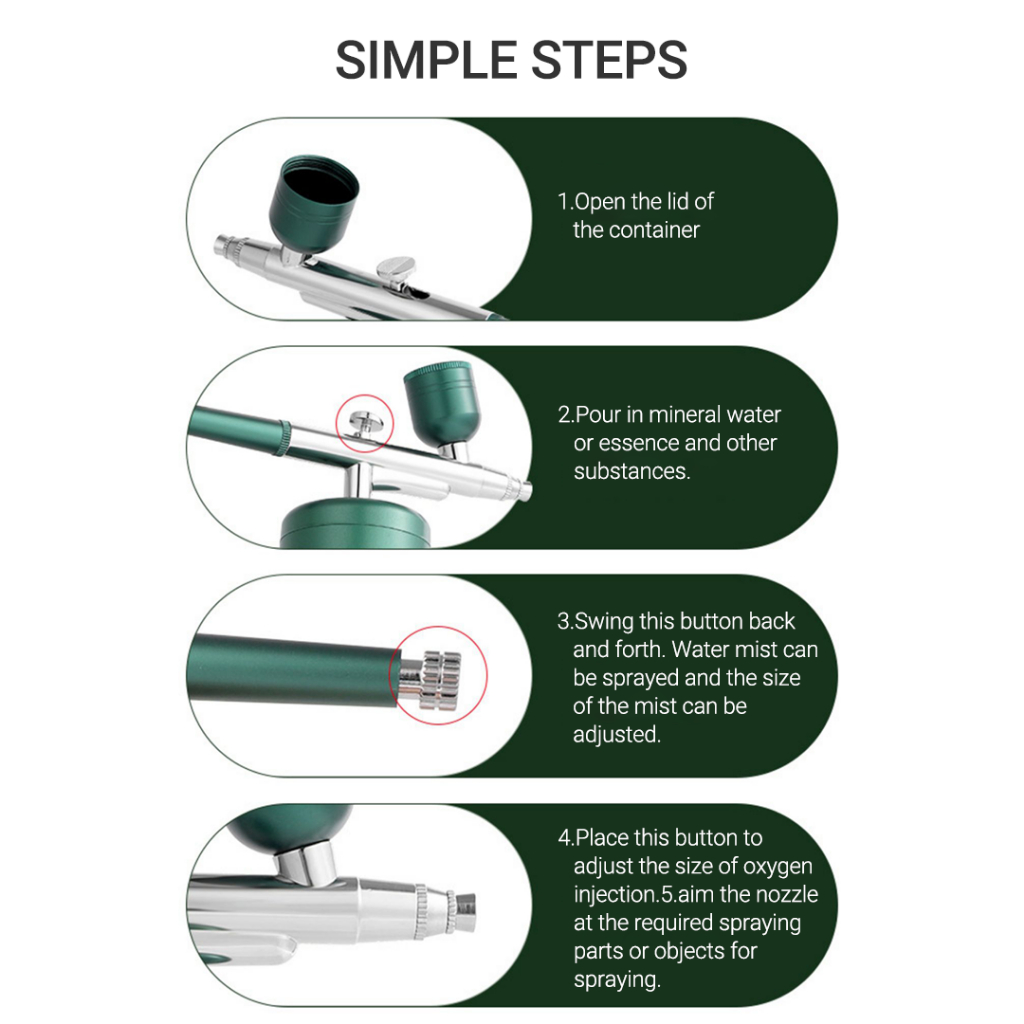 SIMPLE STEPS

1.Open the lid of the container

2.Pour in mineral water or essence and other substances.

3.Swing this button back and forth. Water mist can be sprayed and the size of the mist can be adjusted.

4.Place this button to adjust the size of oxygen injection.5.aim the nozzle at the required spraying parts or objects for spraying.